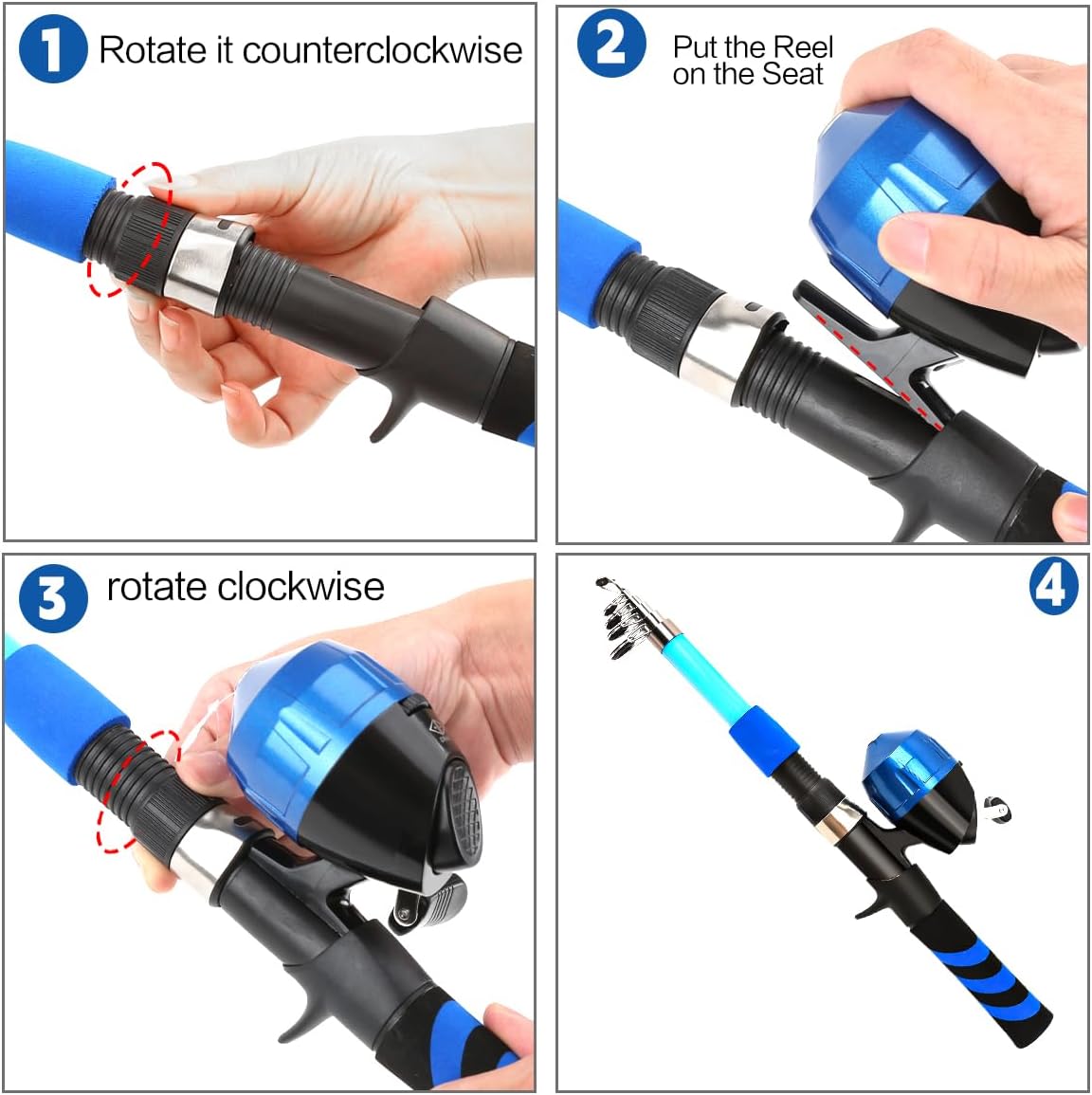 1 Rotate it counterclockwise

2 Put the Reel on the Seat

3 rotate clockwise

4