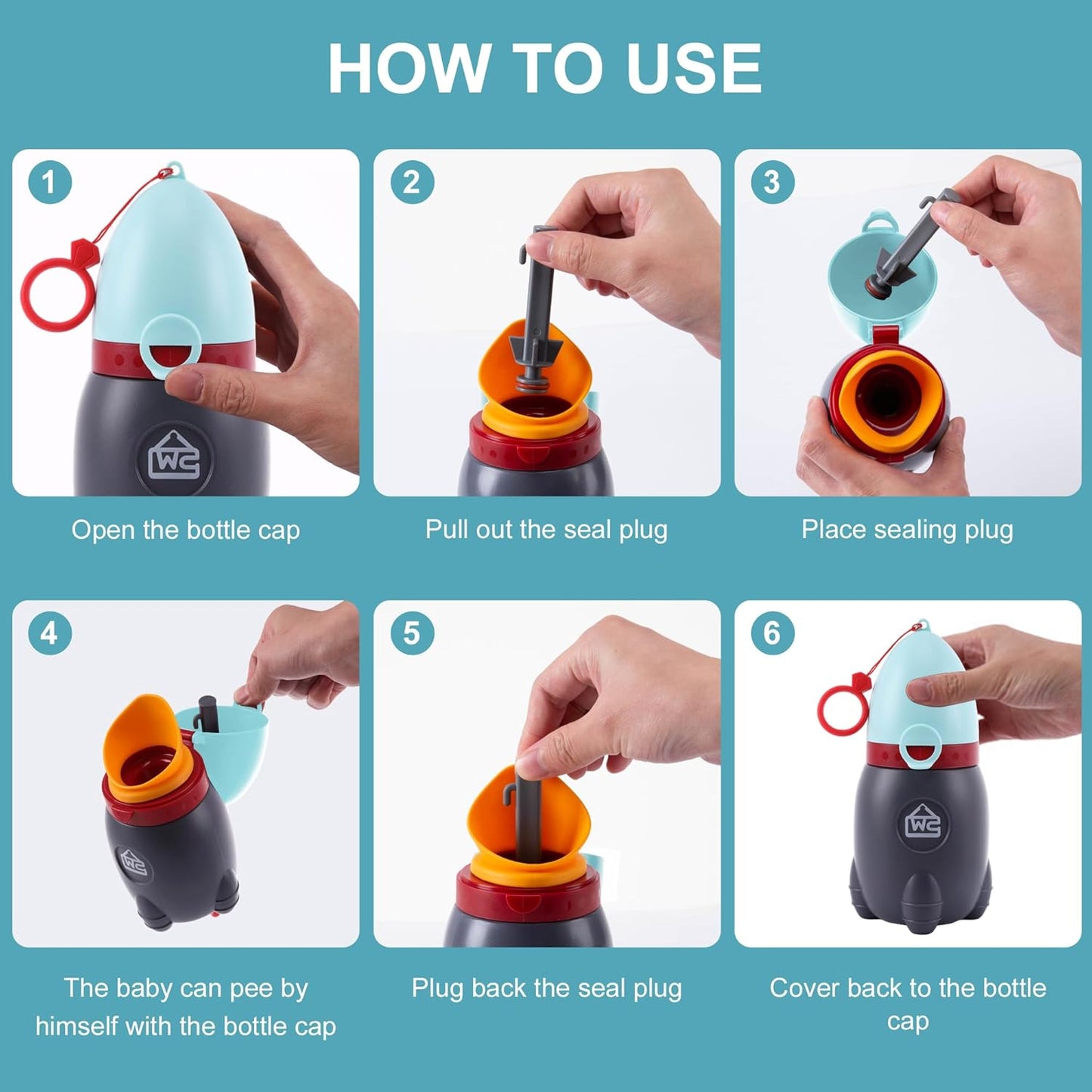 HOW TO USE

1

WC

Open the bottle cap

2

Pull out the seal plug

3

Place sealing plug

4

WC

The baby can pee by himself with the bottle cap

5

Plug back the seal plug

6

WC

Cover back to the bottle cap