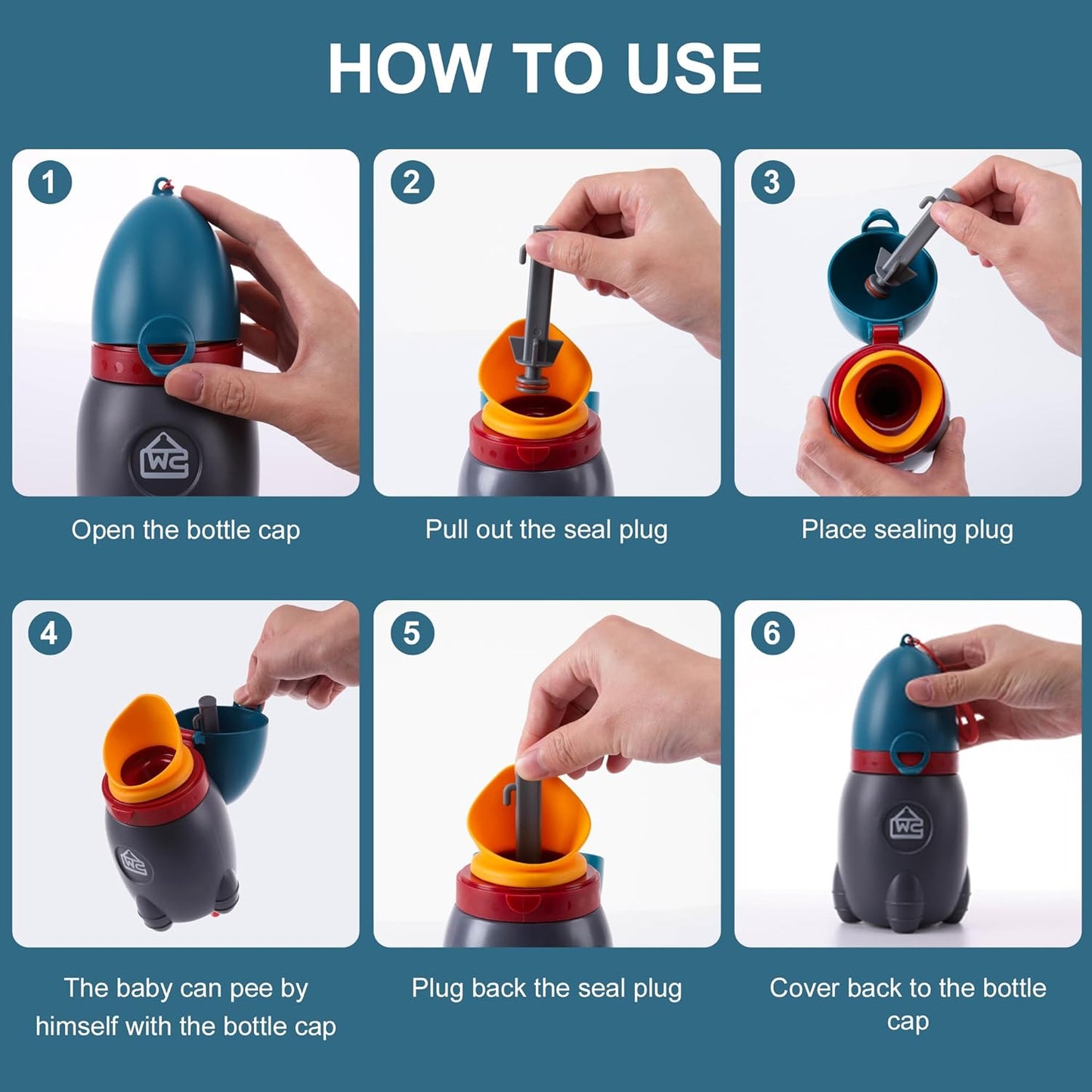 HOW TO USE

1

WC

Open the bottle cap

2

Pull out the seal plug

3

Place sealing plug

4

WC

The baby can pee by himself with the bottle cap

5

Plug back the seal plug

6

WC

Cover back to the bottle cap