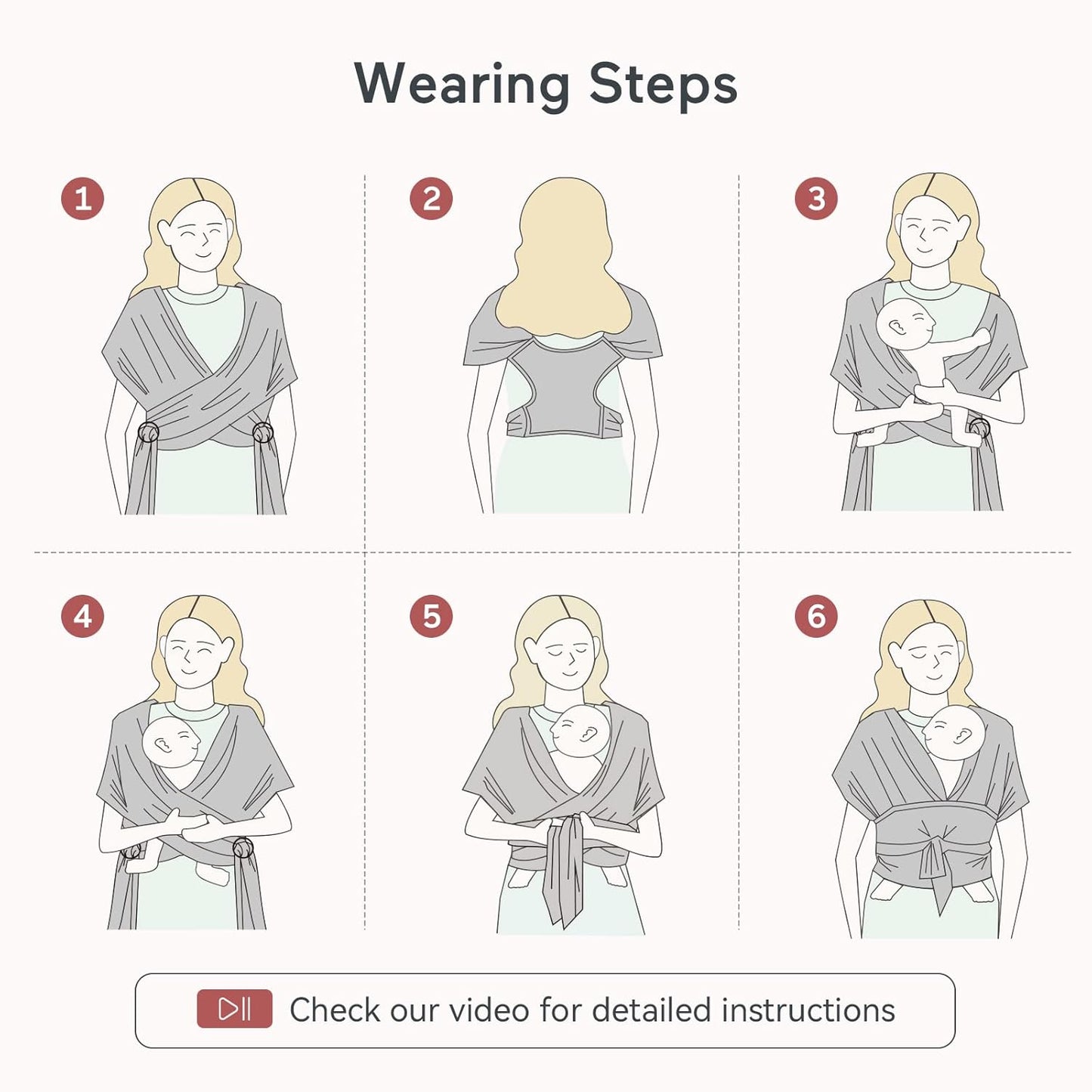 Wearing Steps

1

2

3

4

5

6

Check our video for detailed instructions