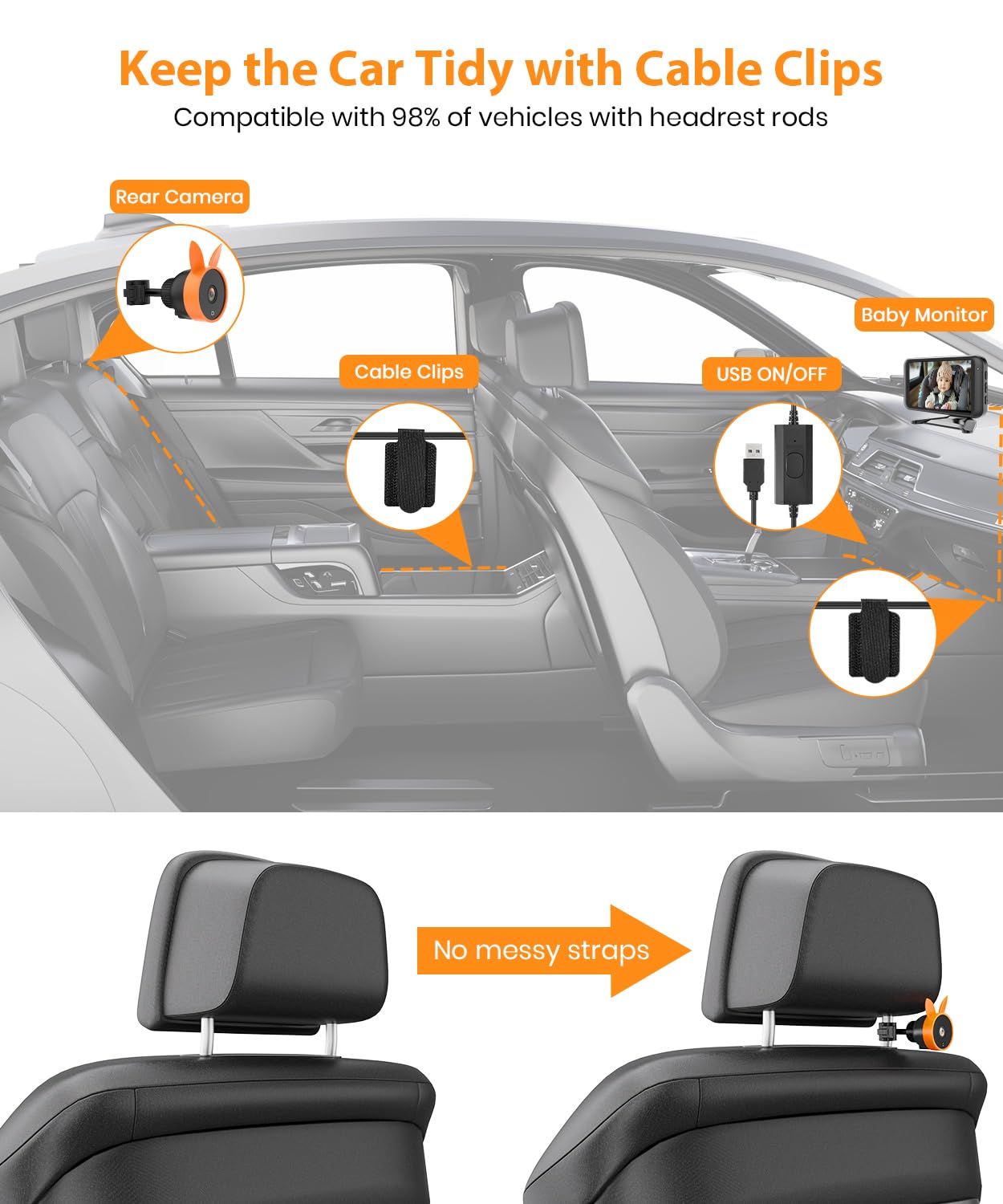 Keep the Car Tidy with Cable Clips
Compatible with 98% of vehicles with headrest rods

Rear Camera

Cable Clips

USB ON/OFF

Baby Monitor

No messy straps