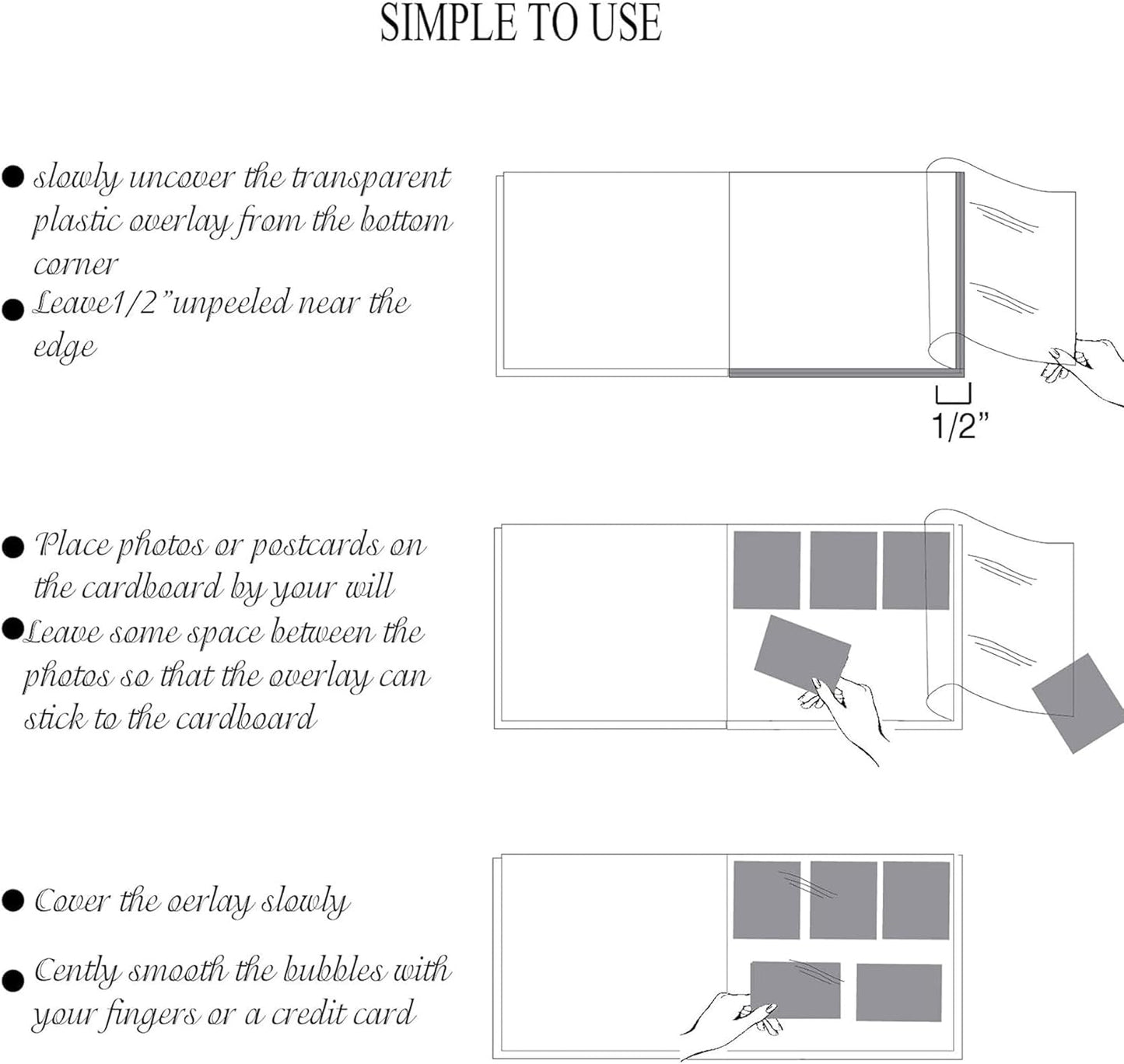 SIMPLE TO USE

● slowly uncover the transparent plastic overlay from the bottom corner
● Leave1/2"unpeeled near the edge

1/2"

● Place photos or postcards on the cardboard by your will
●Leave some space between the photos so that the overlay can stick to the cardboard

● Cover the oerlay slowly
● Cently smooth the bubbles with your fingers or a credit card