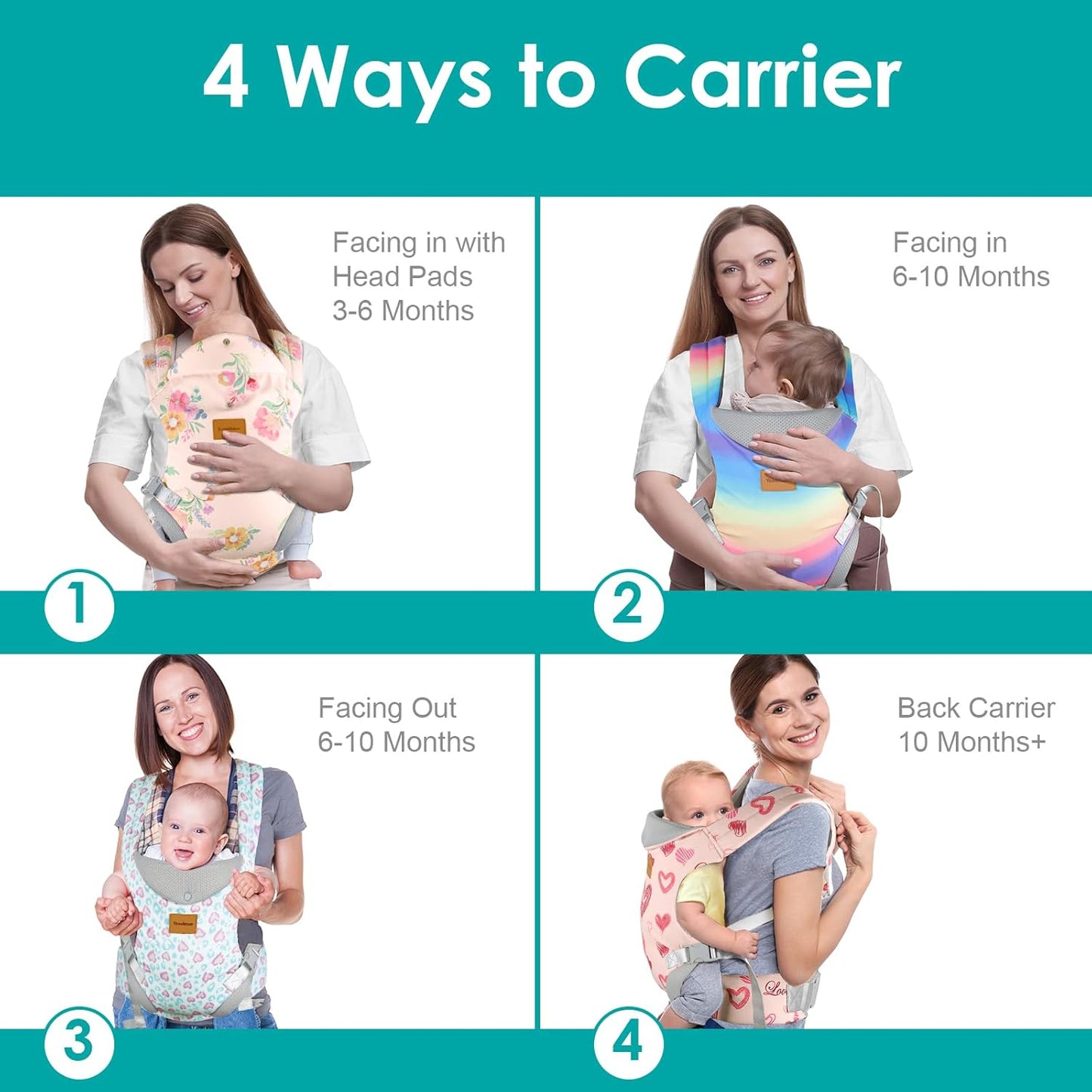 4 Ways to Carrier

Facing in with Head Pads 3-6 Months

1

Facing in 6-10 Months

2

Facing Out 6-10 Months

3

Back Carrier 10 Months+

4