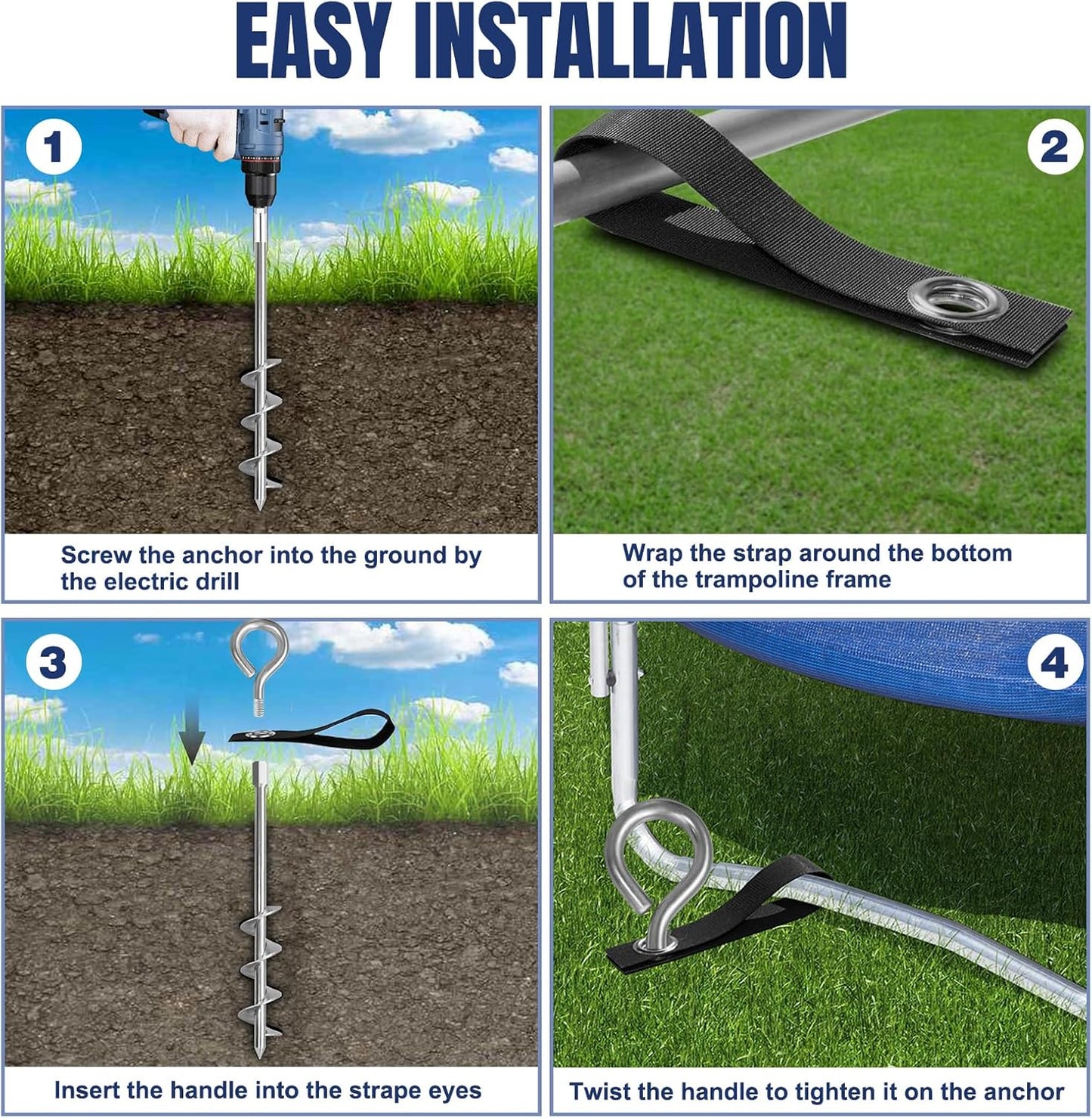 EASY INSTALLATION

1

Screw the anchor into the ground by the electric drill

2

Wrap the strap around the bottom of the trampoline frame

3

Insert the handle into the strape eyes

4

Twist the handle to tighten it on the anchor