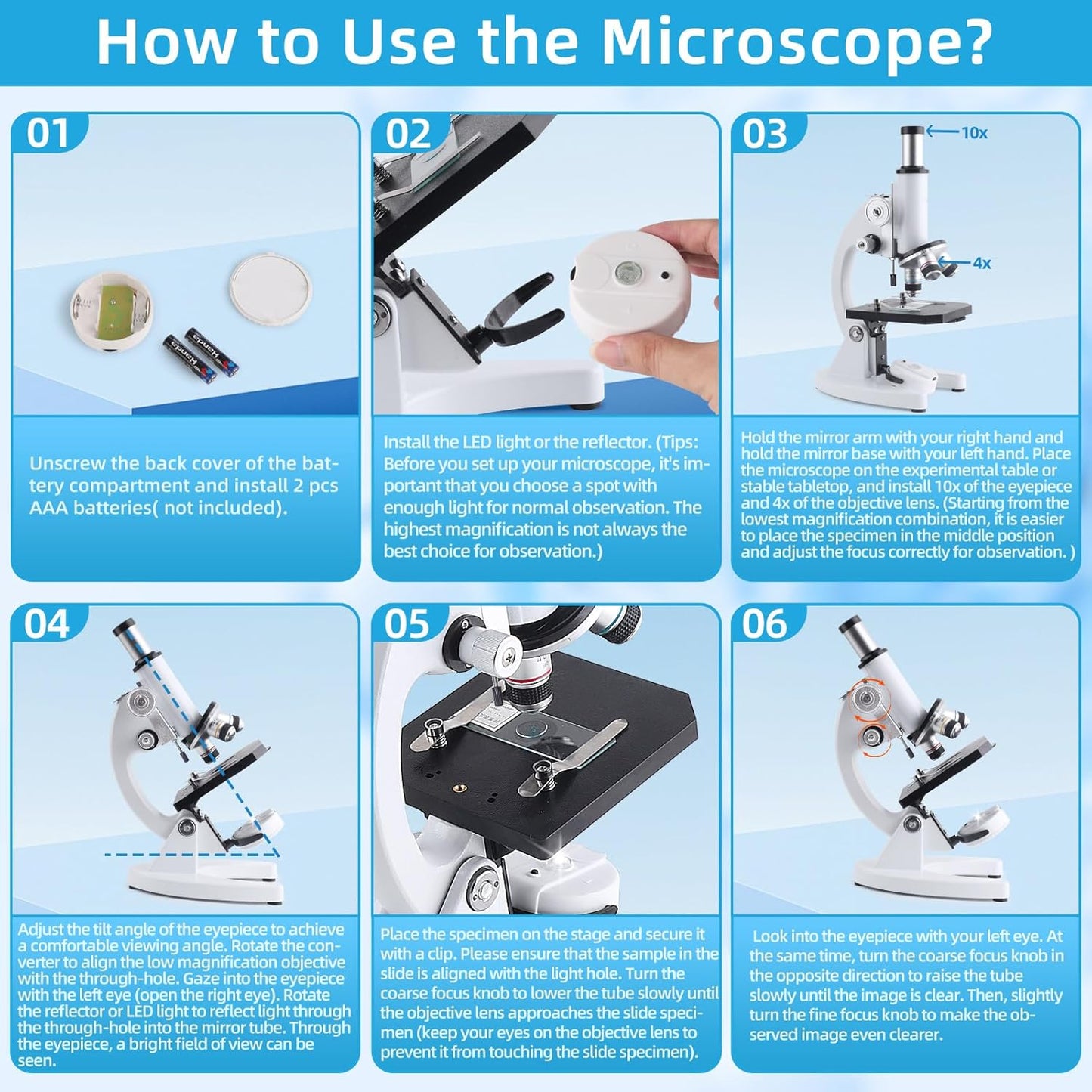 How to Use the Microscope?

01

Unscrew the back cover of the battery compartment and install 2 pcs AAA batteries( not included).

02

Install the LED light or the reflector. (Tips: Before you set up your microscope, it's important that you choose a spot with enough light for normal observation. The highest magnification is not always the best choice for observation.)

03

10x

4x

Hold the mirror arm with your right hand and hold the mirror base with your left hand. Place the microscope on the experimental table or stable tabletop, and install 10x of the eyepiece and 4x of the objective lens. (Starting from the lowest magnification combination, it is easier to place the specimen in the middle position and adjust the focus correctly for observation. )

04

Adjust the tilt angle of the eyepiece to achieve a comfortable viewing angle. Rotate the converter to align the low magnification objective with the through-hole. Gaze into the eyepiece with the left eye (open the right eye). Rotate the reflector or LED light to reflect light through the through-hole into the mirror tube. Through the eyepiece, a bright field of view can be seen.

05

Place the specimen on the stage and secure it with a clip. Please ensure that the sample in the slide is aligned with the light hole. Turn the coarse focus knob to lower the tube slowly until the objective lens approaches the slide specimen (keep your eyes on the objective lens to prevent it from touching the slide specimen).

06

Look into the eyepiece with your left eye. At the same time, turn the coarse focus knob in the opposite direction to raise the tube slowly until the image is clear. Then, slightly turn the fine focus knob to make the observed image even clearer.