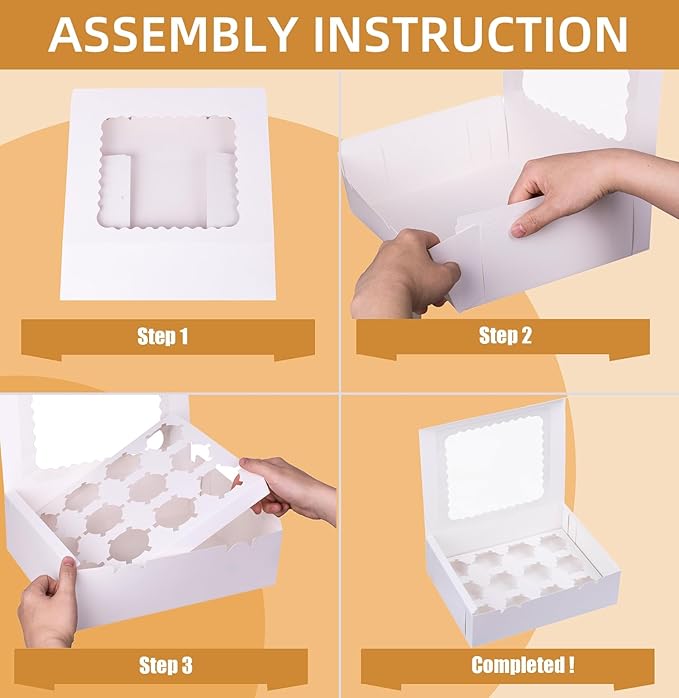 ASSEMBLY INSTRUCTION

Step 1

Step 2

Step 3

Completed !