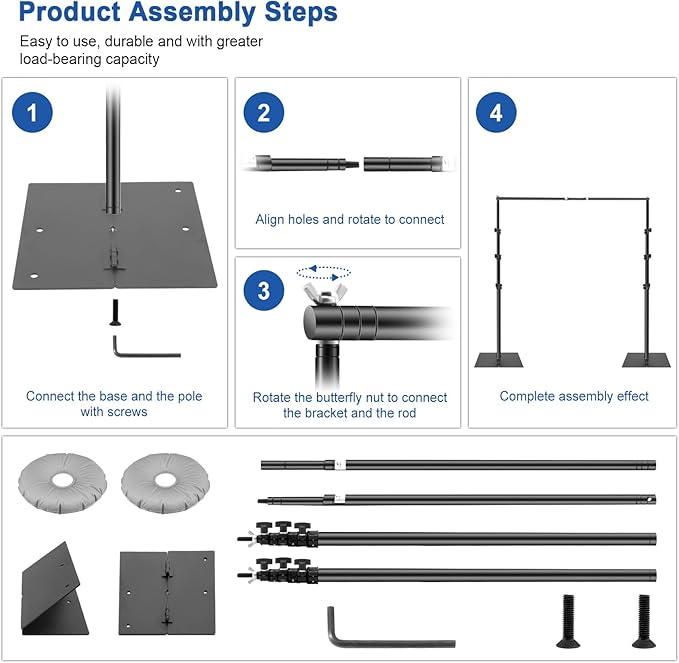 Product Assembly Steps

Easy to use, durable and with greater load-bearing capacity

1

Connect the base and the pole with screws

2

Align holes and rotate to connect

3

Rotate the butterfly nut to connect the bracket and the rod

4

Complete assembly effect