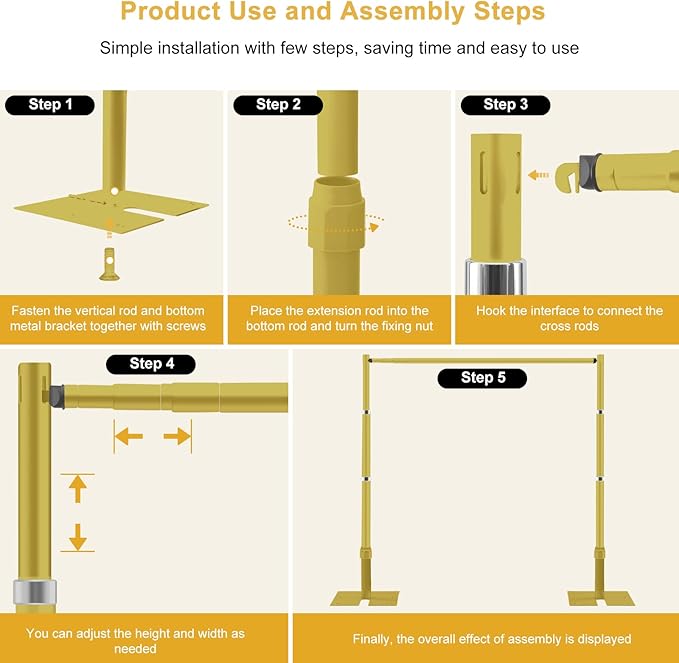 Product Use and Assembly Steps

Simple installation with few steps, saving time and easy to use

Step 1

Fasten the vertical rod and bottom metal bracket together with screws

Step 2

Place the extension rod into the bottom rod and turn the fixing nut

Step 3

Hook the interface to connect the cross rods

Step 4

You can adjust the height and width as needed

Step 5

Finally, the overall effect of assembly is displayed