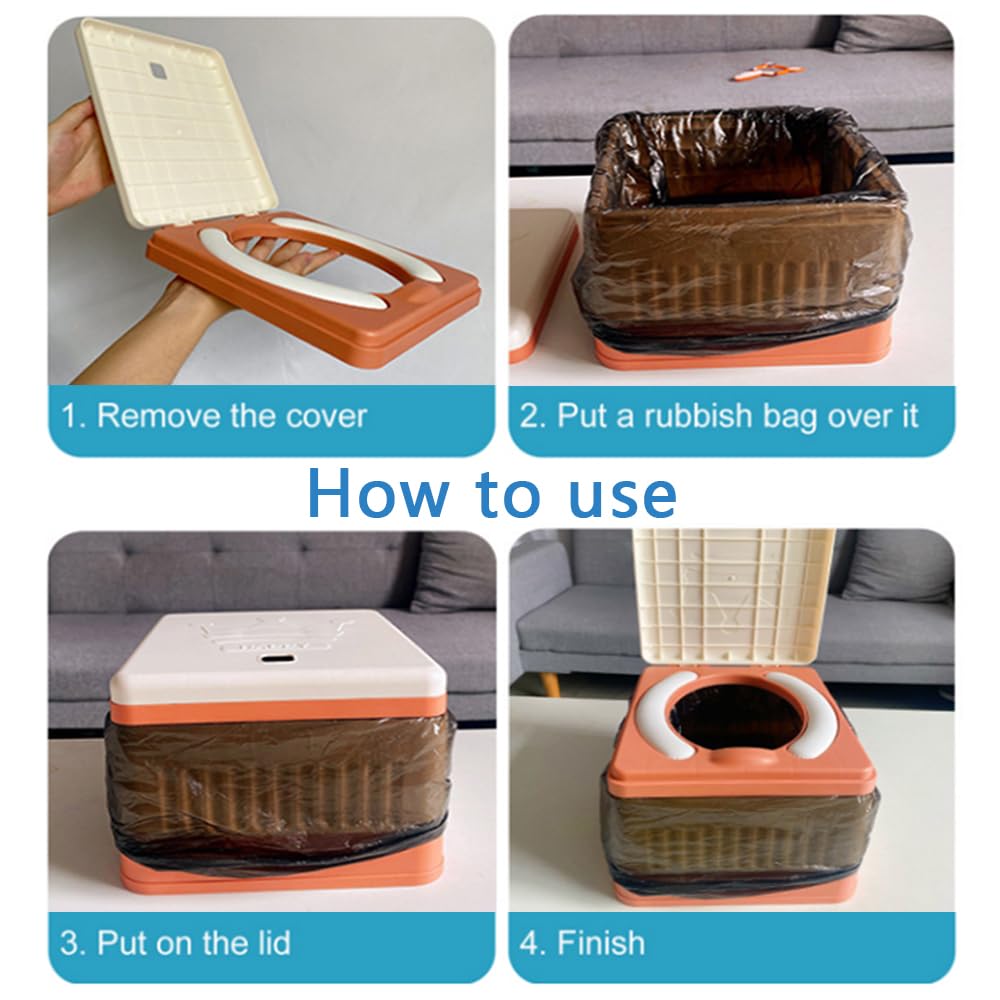 1. Remove the cover

2. Put a rubbish bag over it

How to use

3. Put on the lid

4. Finish