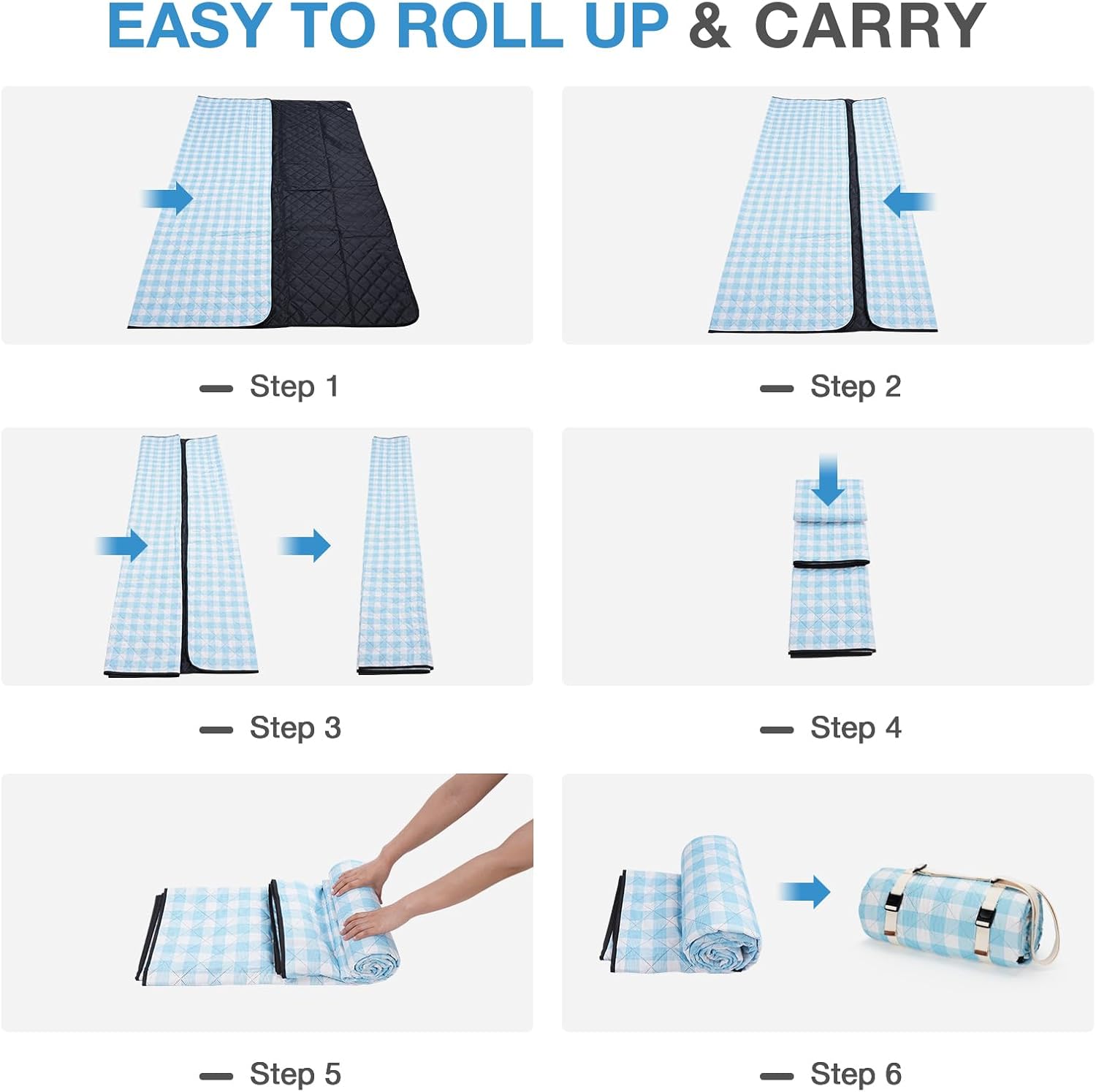 EASY TO ROLL UP & CARRY

— Step 1

— Step 2

— Step 3

— Step 4

— Step 5

— Step 6