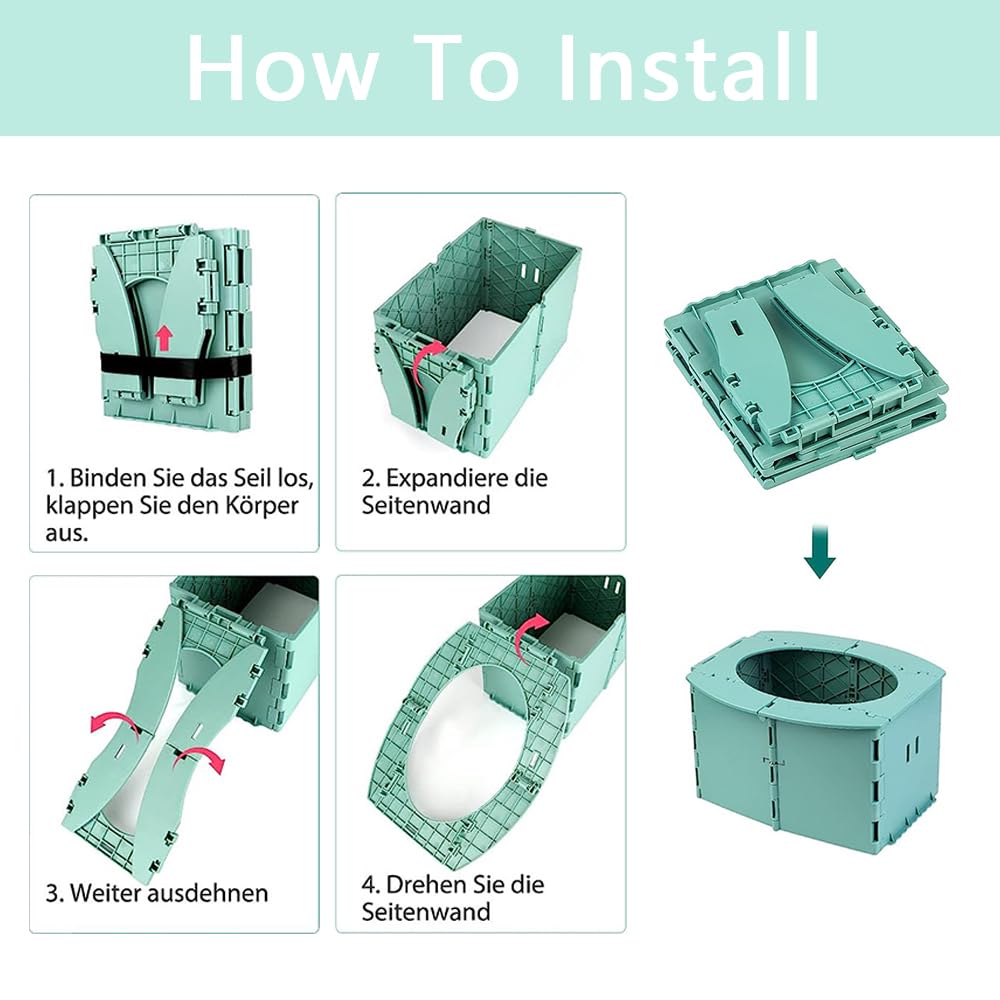 How To Install

1. Binden Sie das Seil los, klappen Sie den Körper aus.

2. Expandiere die Seitenwand

3. Weiter ausdehnen

4. Drehen Sie die Seitenwand