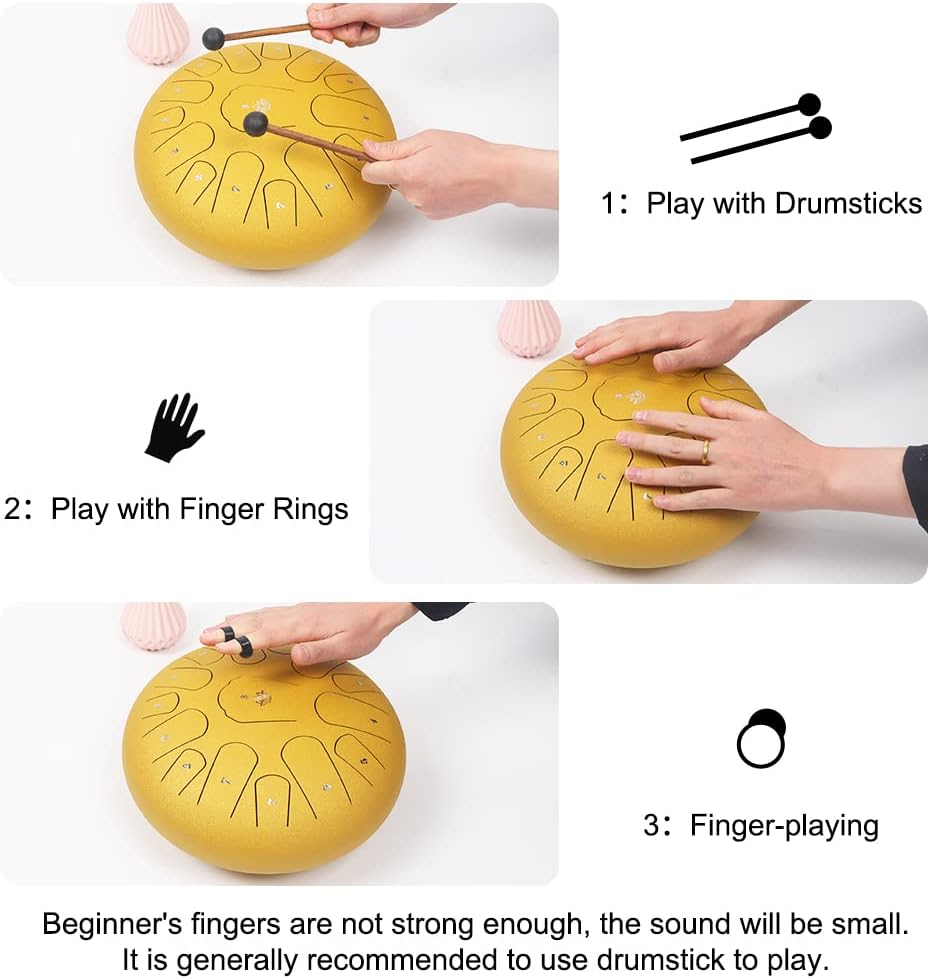 1: Play with Drumsticks

2: Play with Finger Rings

3: Finger-playing

Beginner's fingers are not strong enough, the sound will be small. It is generally recommended to use drumstick to play.