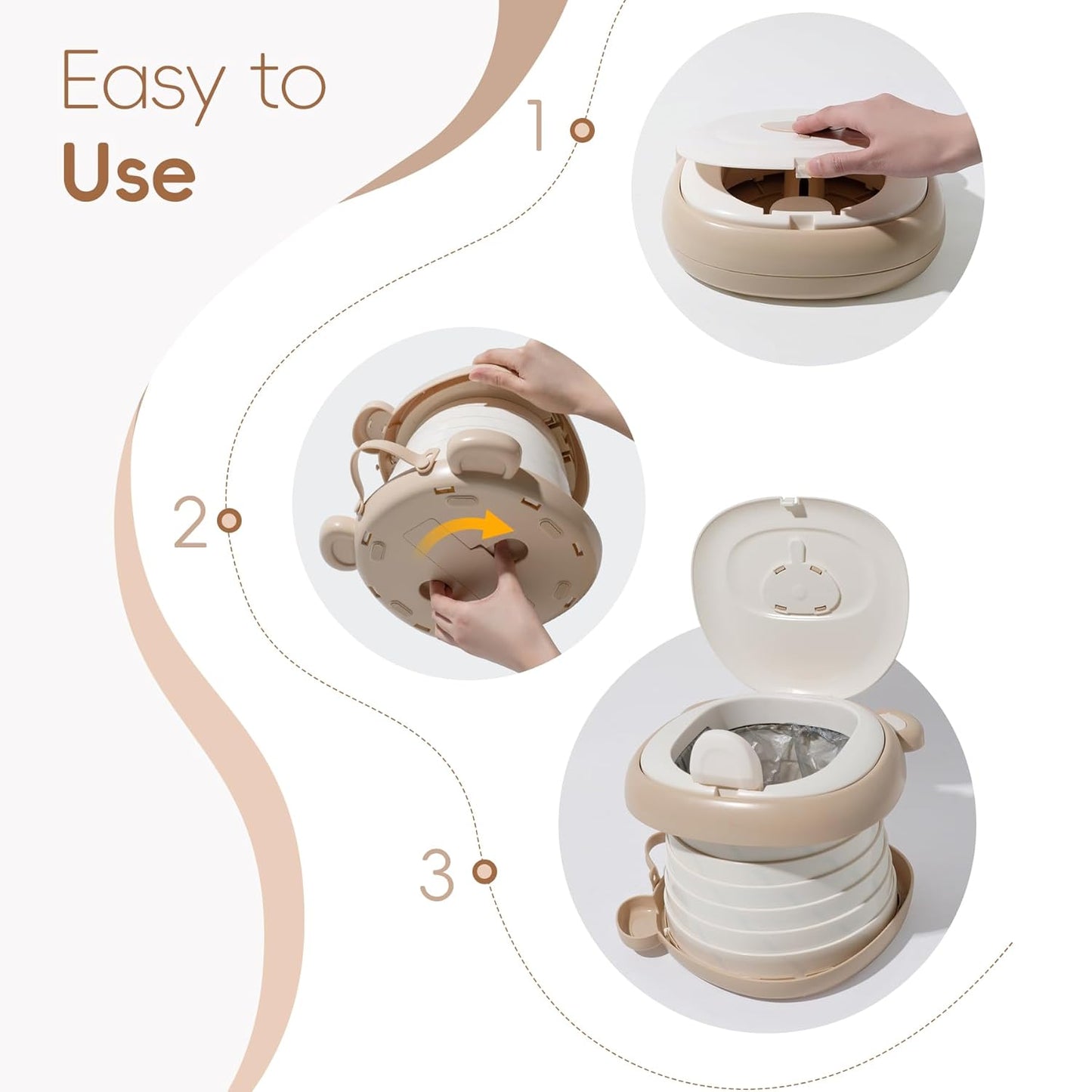 Easy to
Use

1

2

3