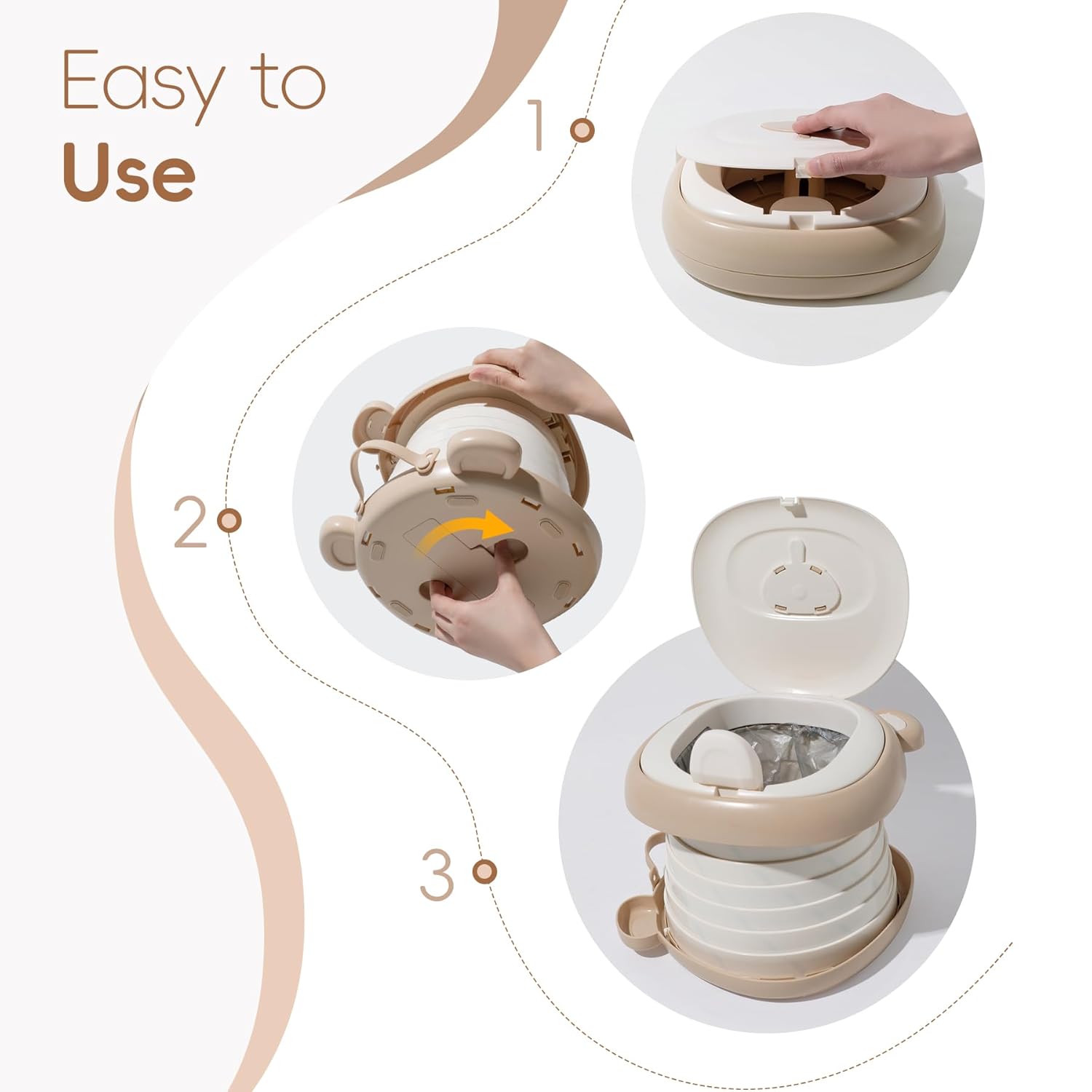 Easy to
Use

1

2

3