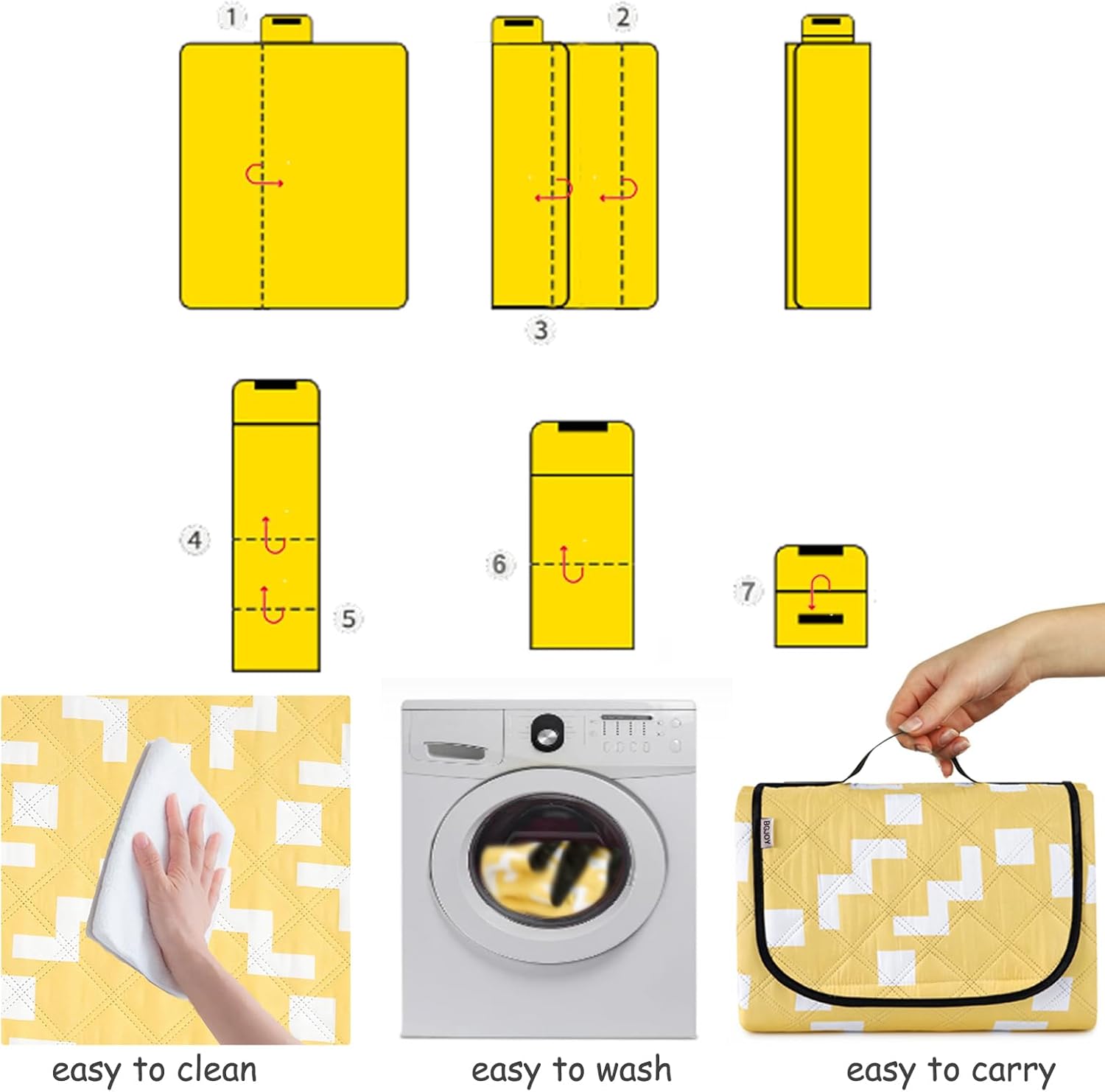 1
2
3
4
5
6
7
BGJOY
easy to clean
easy to wash
easy to carry