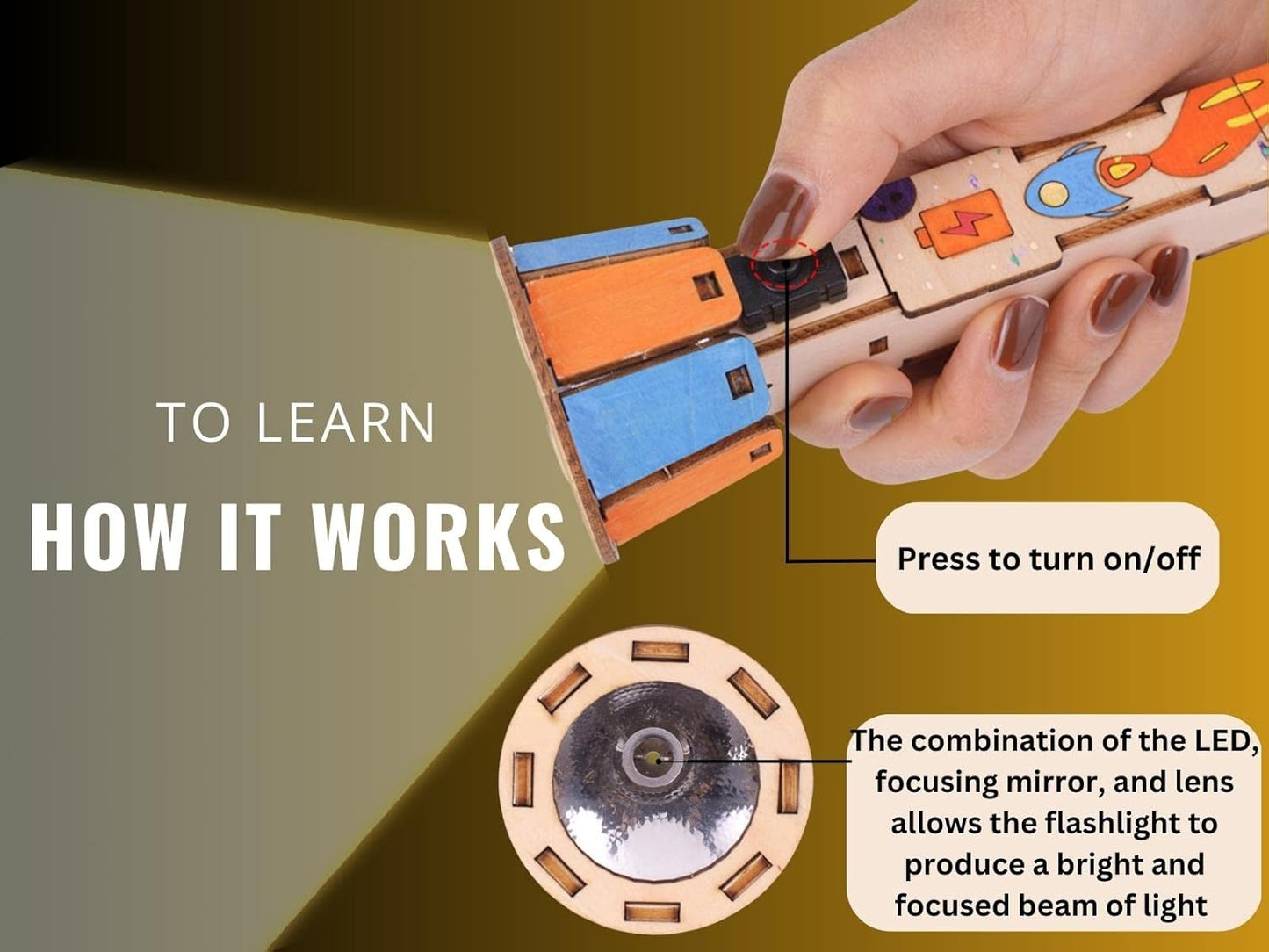 TO LEARN
HOW IT WORKS

Press to turn on/off

The combination of the LED, focusing mirror, and lens allows the flashlight to produce a bright and focused beam of light