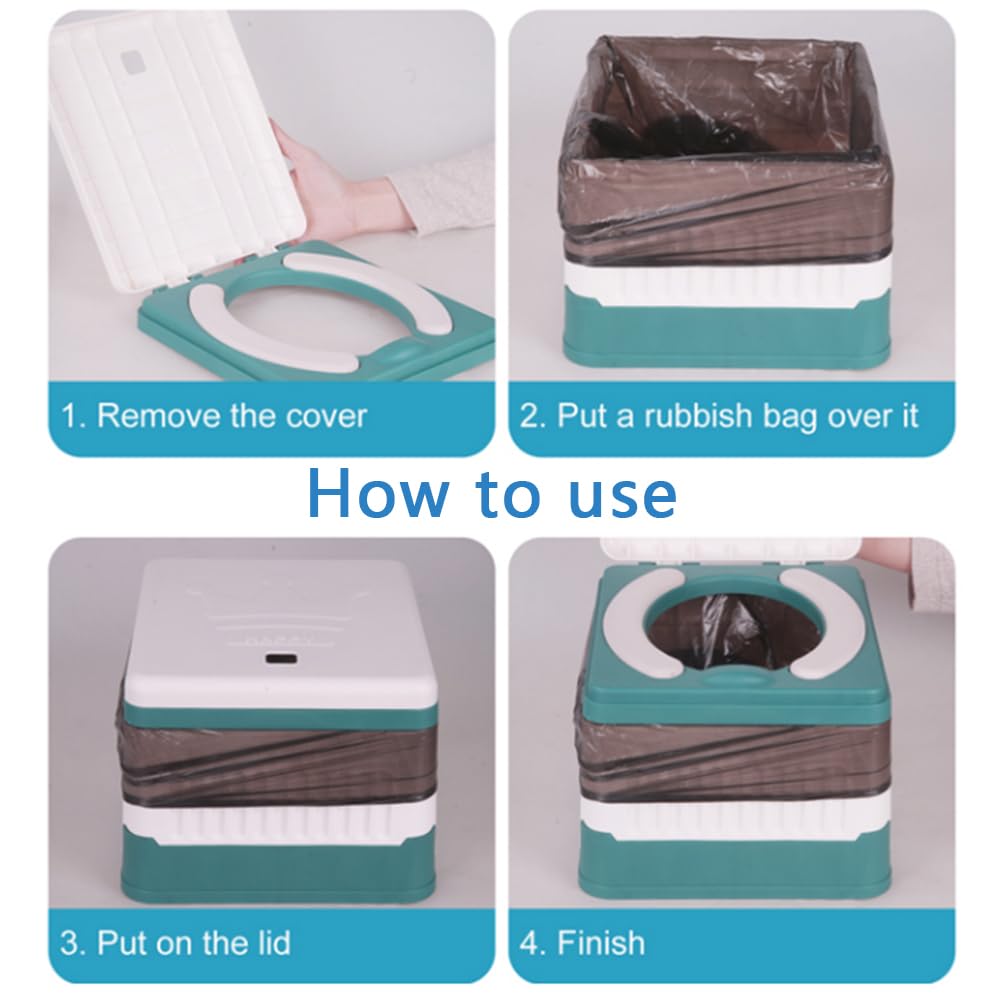 1. Remove the cover

2. Put a rubbish bag over it

How to use

3. Put on the lid

4. Finish