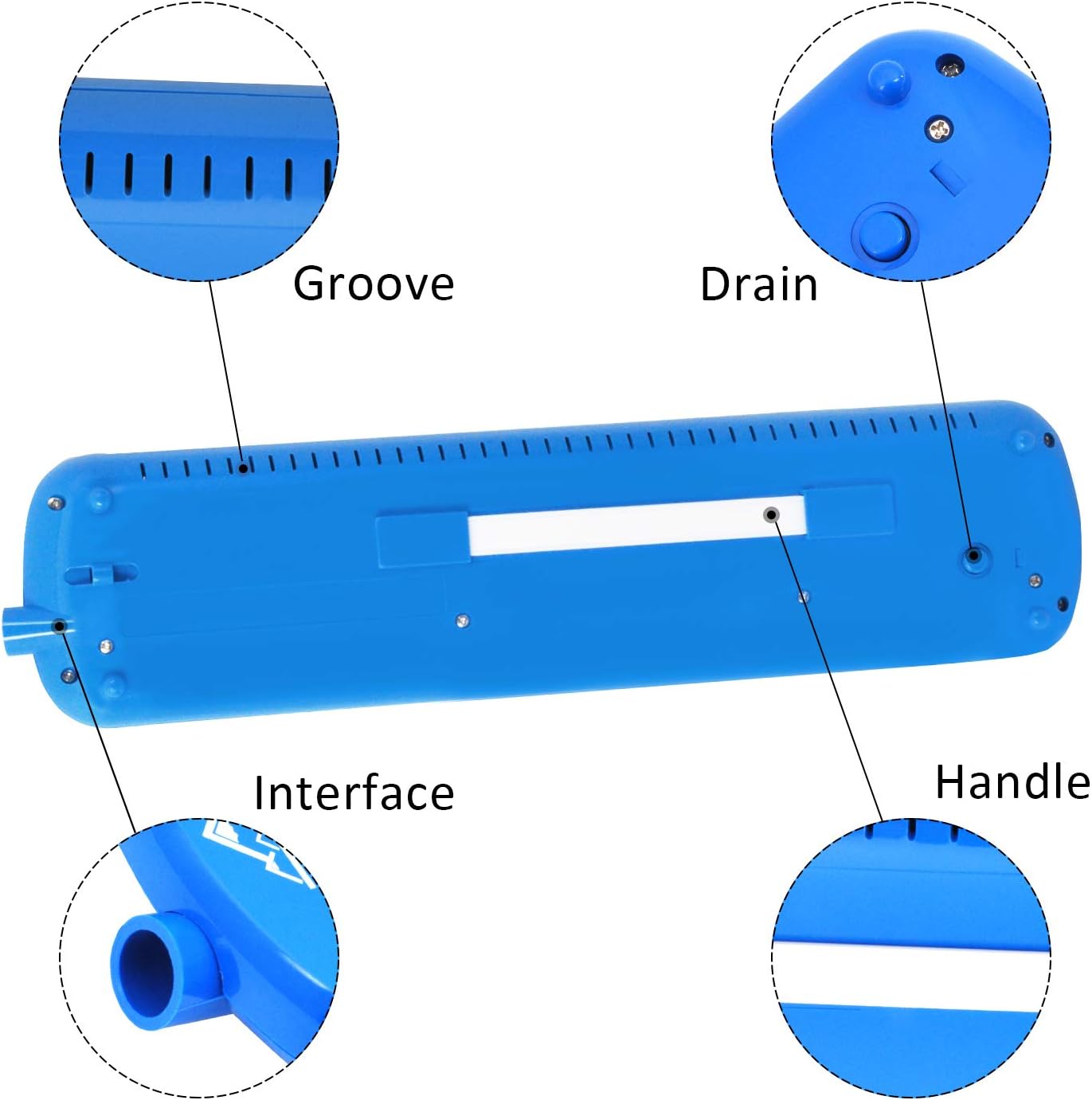 Groove

Drain

Interface

Handle