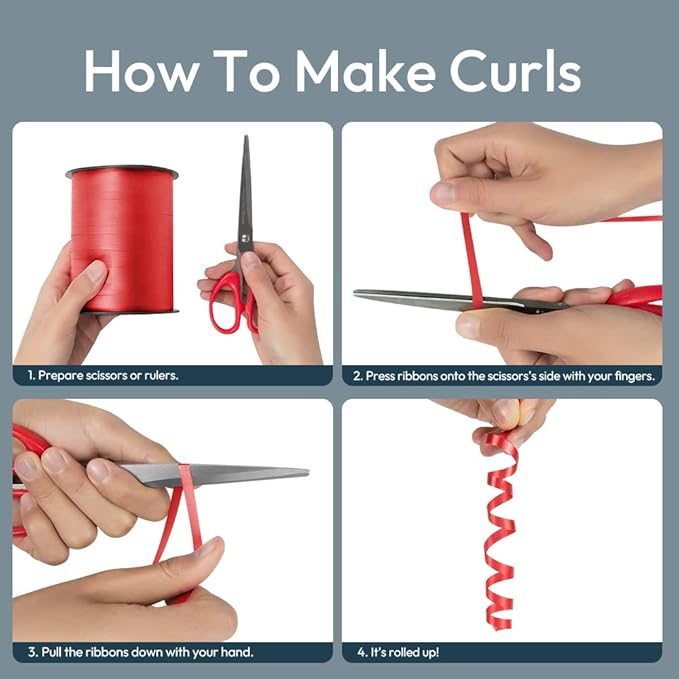 How To Make Curls

1. Prepare scissors or rulers.

2. Press ribbons onto the scissors's side with your fingers.

3. Pull the ribbons down with your hand.

4. It's rolled up!