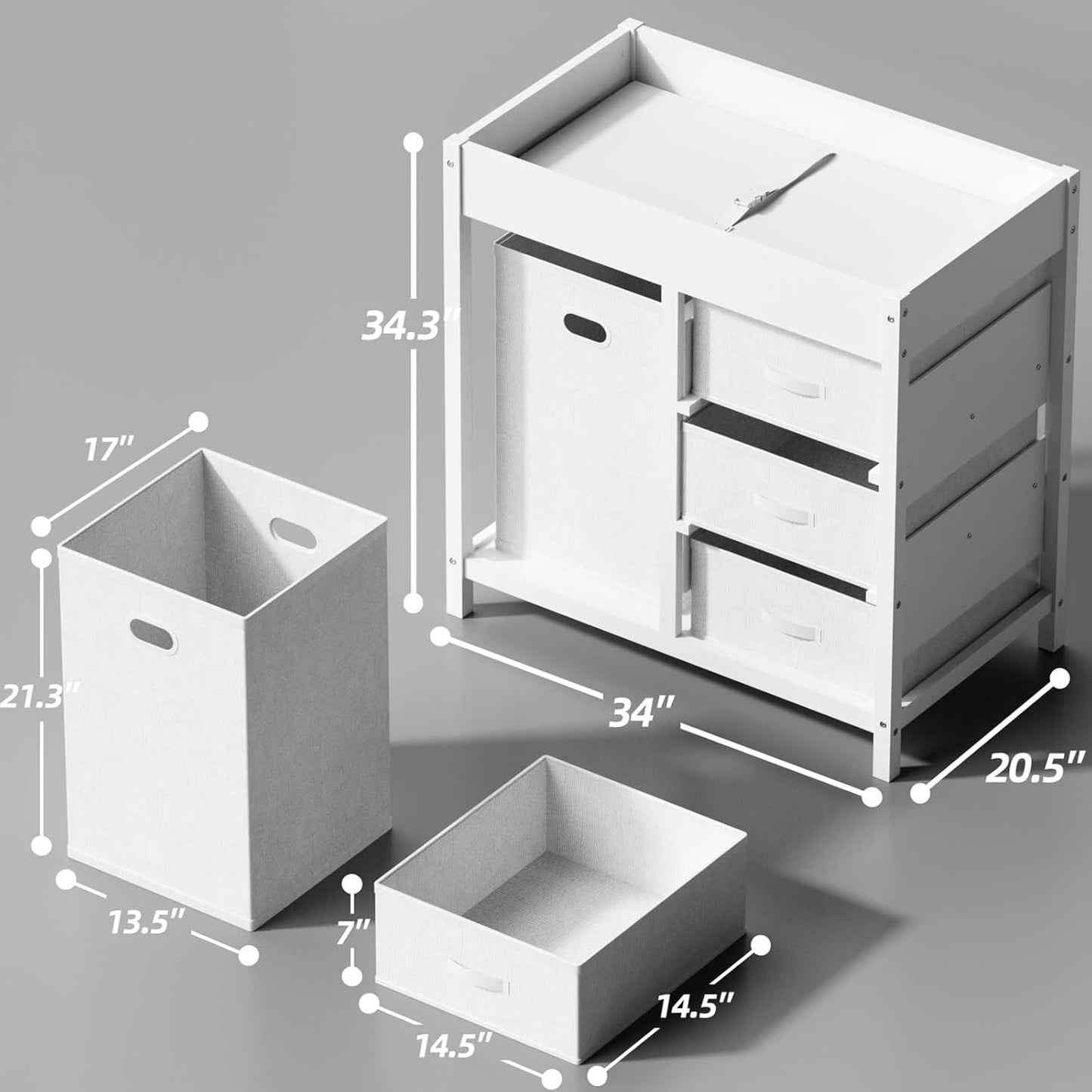 34.3"

17"

21.3"

34"

20.5"

13.5"

7"

14.5"

14.5"