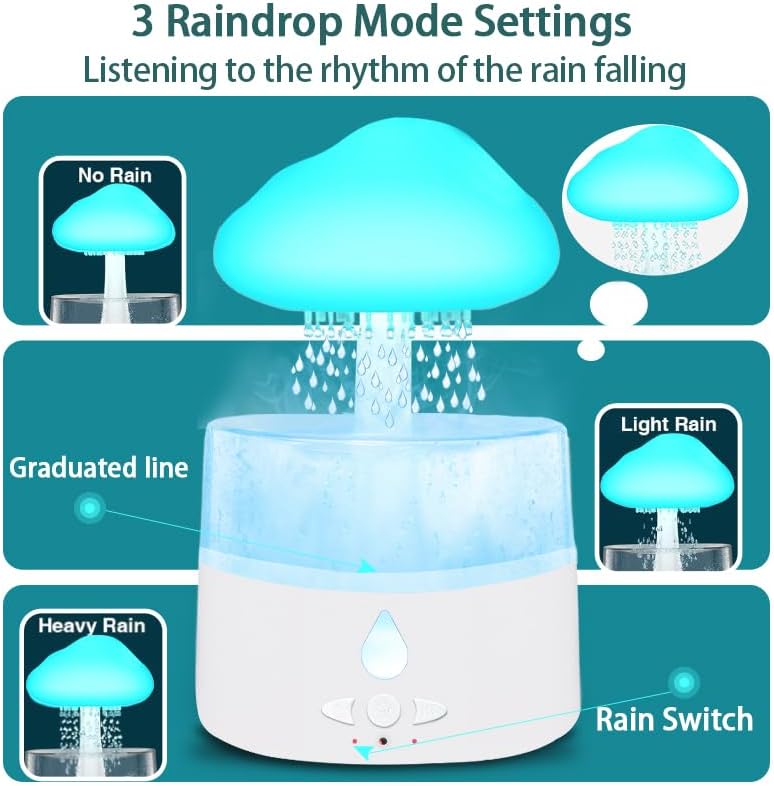 3 Raindrop Mode Settings
Listening to the rhythm of the rain falling

No Rain

Graduated line

Light Rain

Heavy Rain

Rain Switch