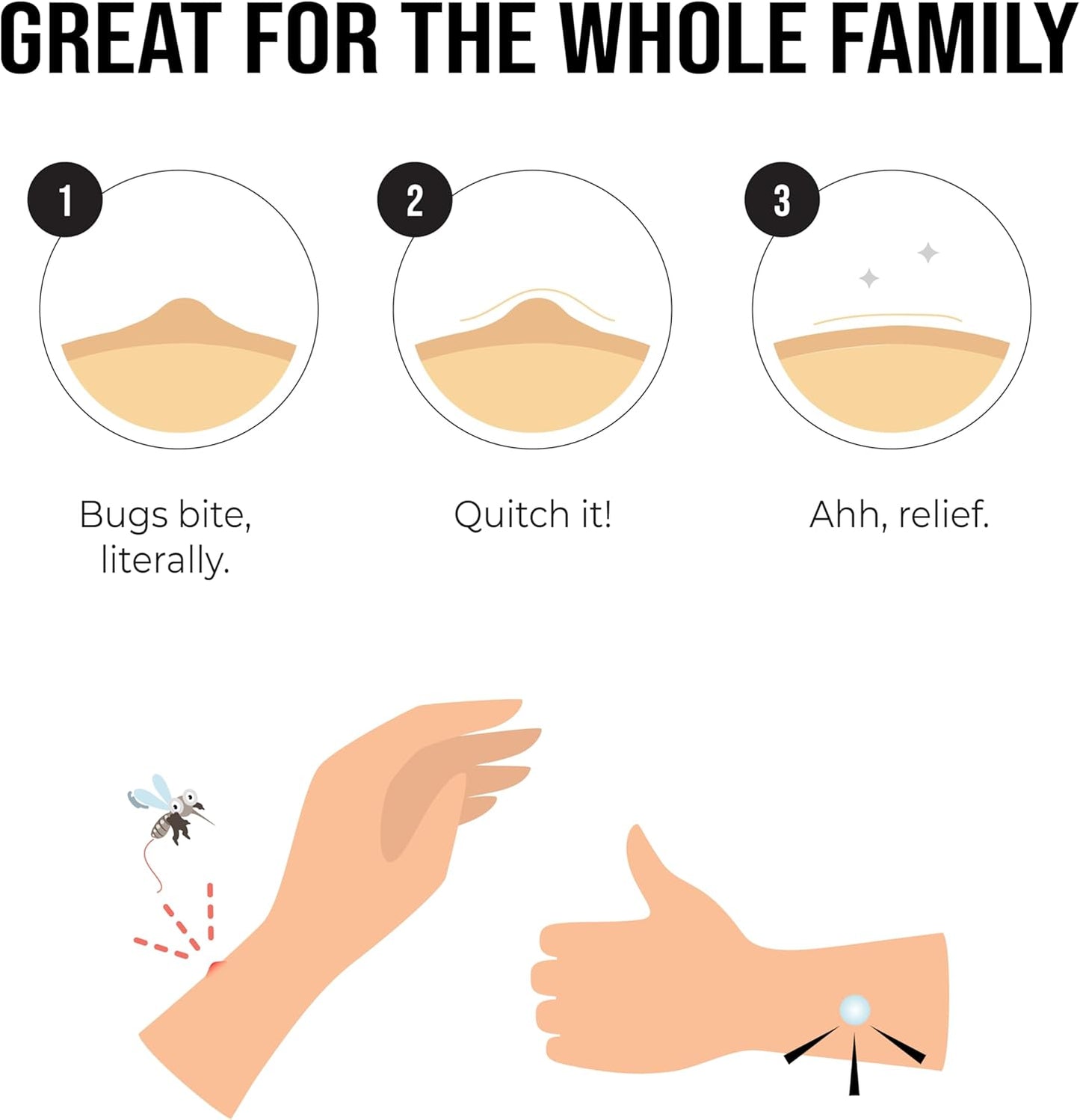 GREAT FOR THE WHOLE FAMILY

1

Bugs bite, literally.

2

Quitch it!

3

Ahh, relief.