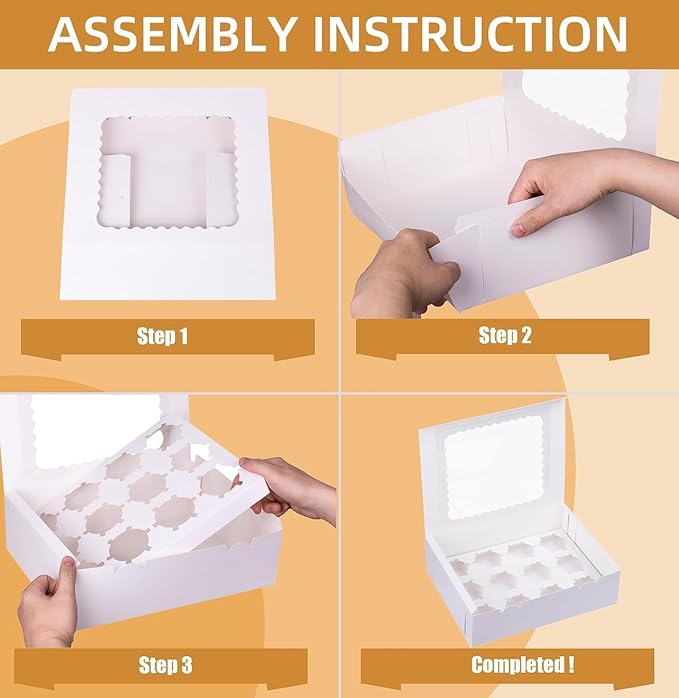 ASSEMBLY INSTRUCTION

Step 1

Step 2

Step 3

Completed !