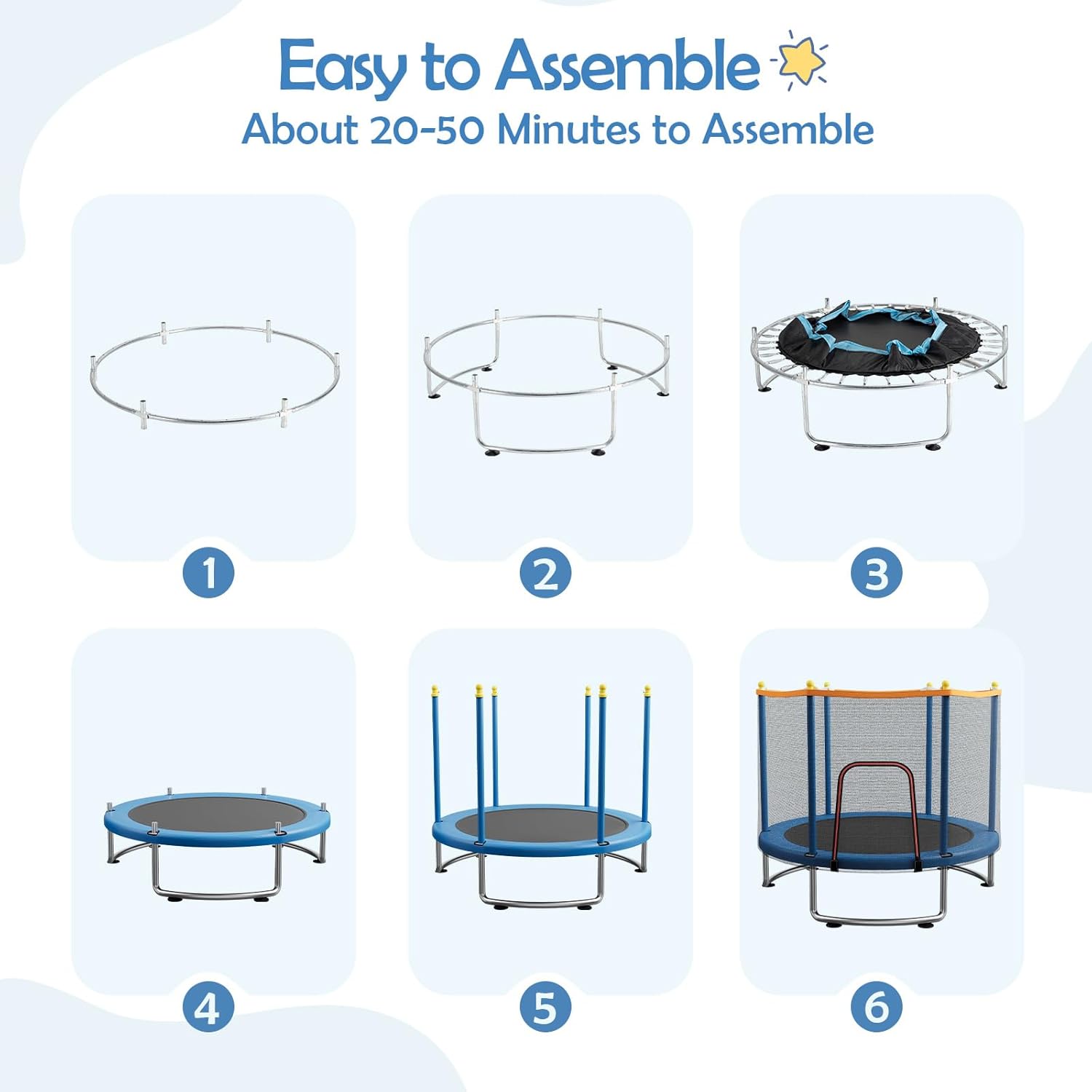 Easy to Assemble
About 20-50 Minutes to Assemble

1

2

3

4

5

6