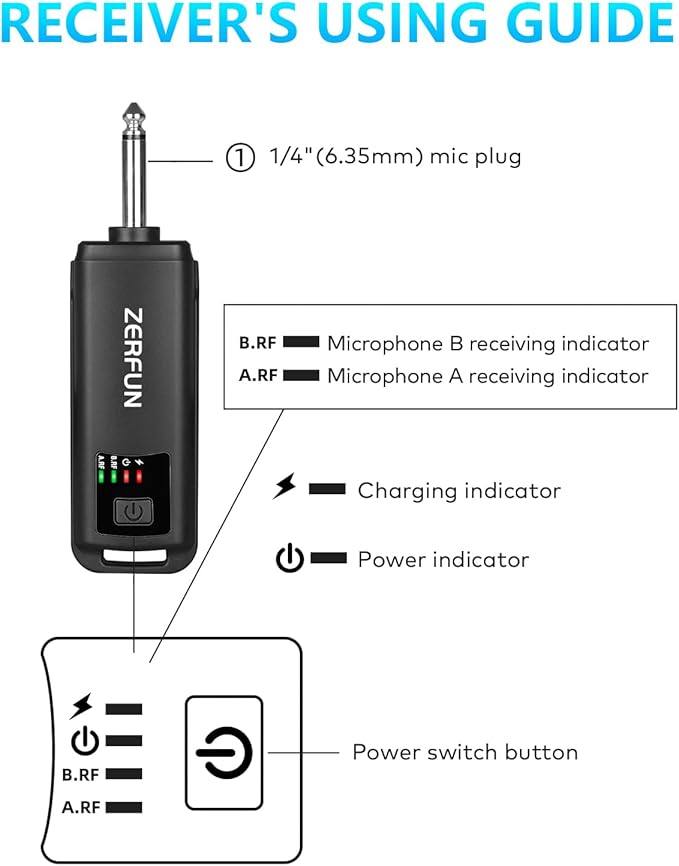 RECEIVER'S USING GUIDE

① 1/4"(6.35mm) mic plug

ZERFUN

A.RF B.RF

B.RF Microphone B receiving indicator
A.RF Microphone A receiving indicator

Charging indicator

Power indicator

B.RF
A.RF

Power switch button