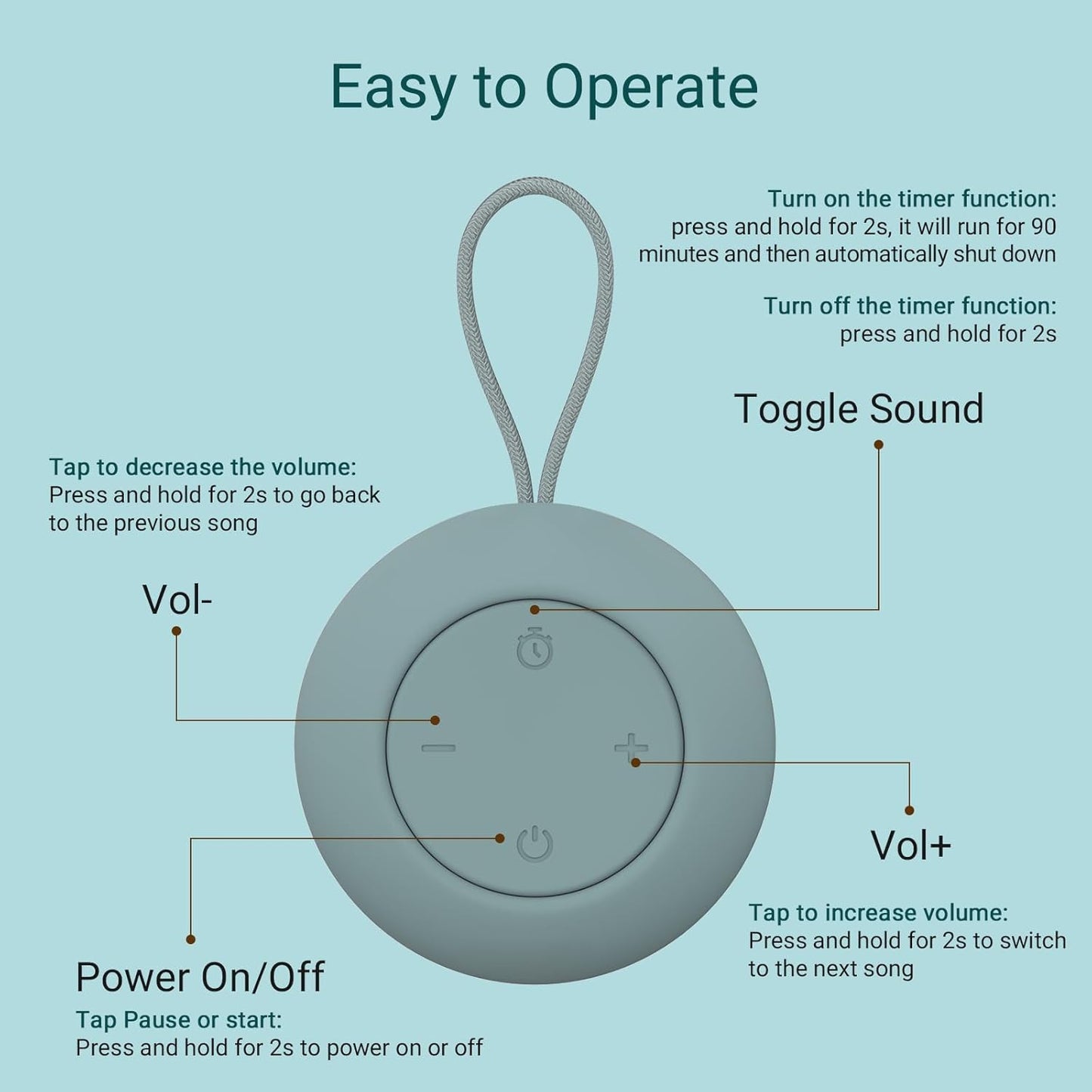 Easy to Operate

Turn on the timer function:
press and hold for 2s, it will run for 90 minutes and then automatically shut down

Turn off the timer function:
press and hold for 2s

Toggle Sound

Tap to decrease the volume:
Press and hold for 2s to go back to the previous song

Vol-

Vol+

Tap to increase volume:
Press and hold for 2s to switch to the next song

Power On/Off

Tap Pause or start:
Press and hold for 2s to power on or off