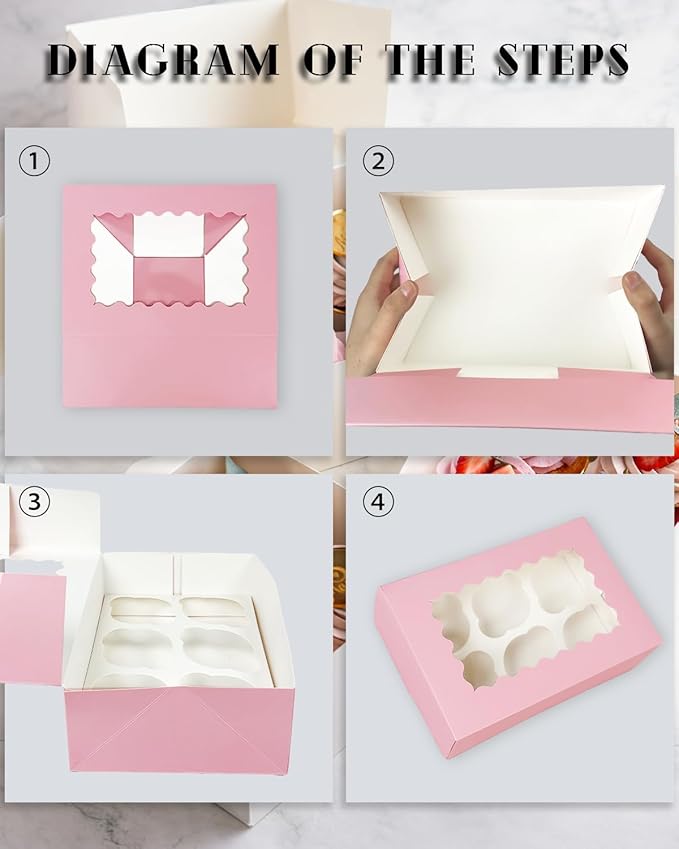 DIAGRAM OF THE STEPS

①

②

③

④