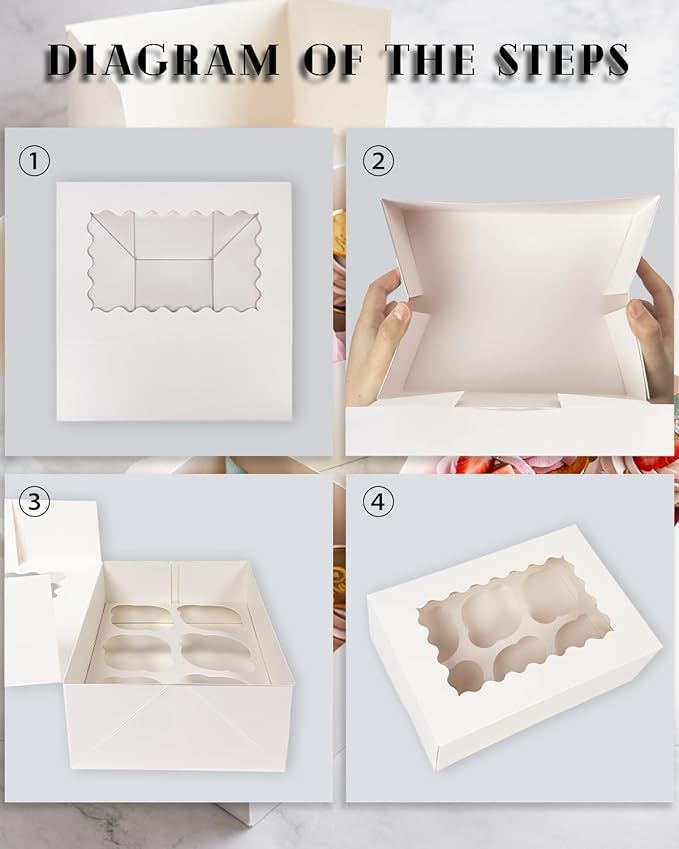 DIAGRAM OF THE STEPS

①

②

③

④