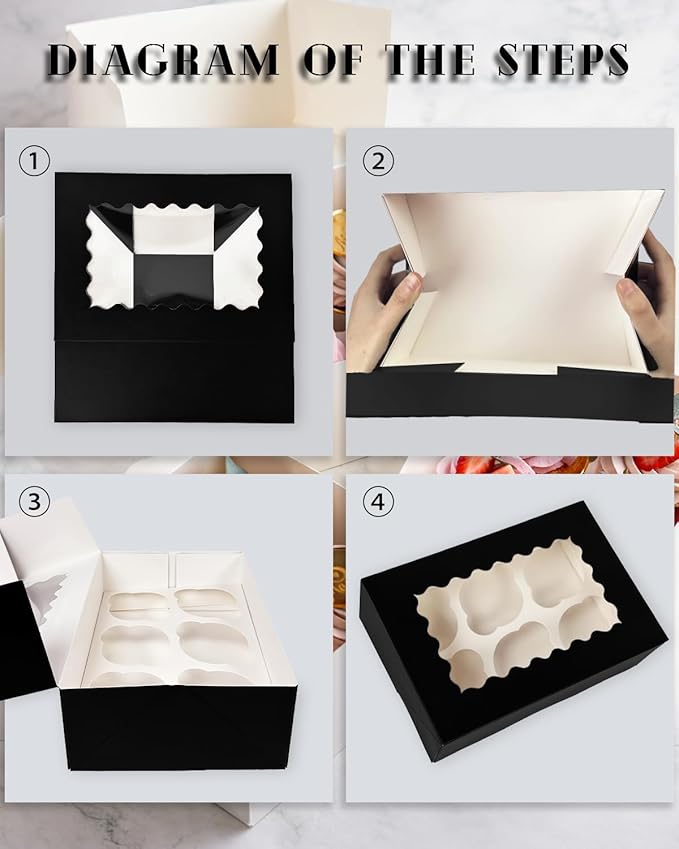 DIAGRAM OF THE STEPS

①

②

③

④