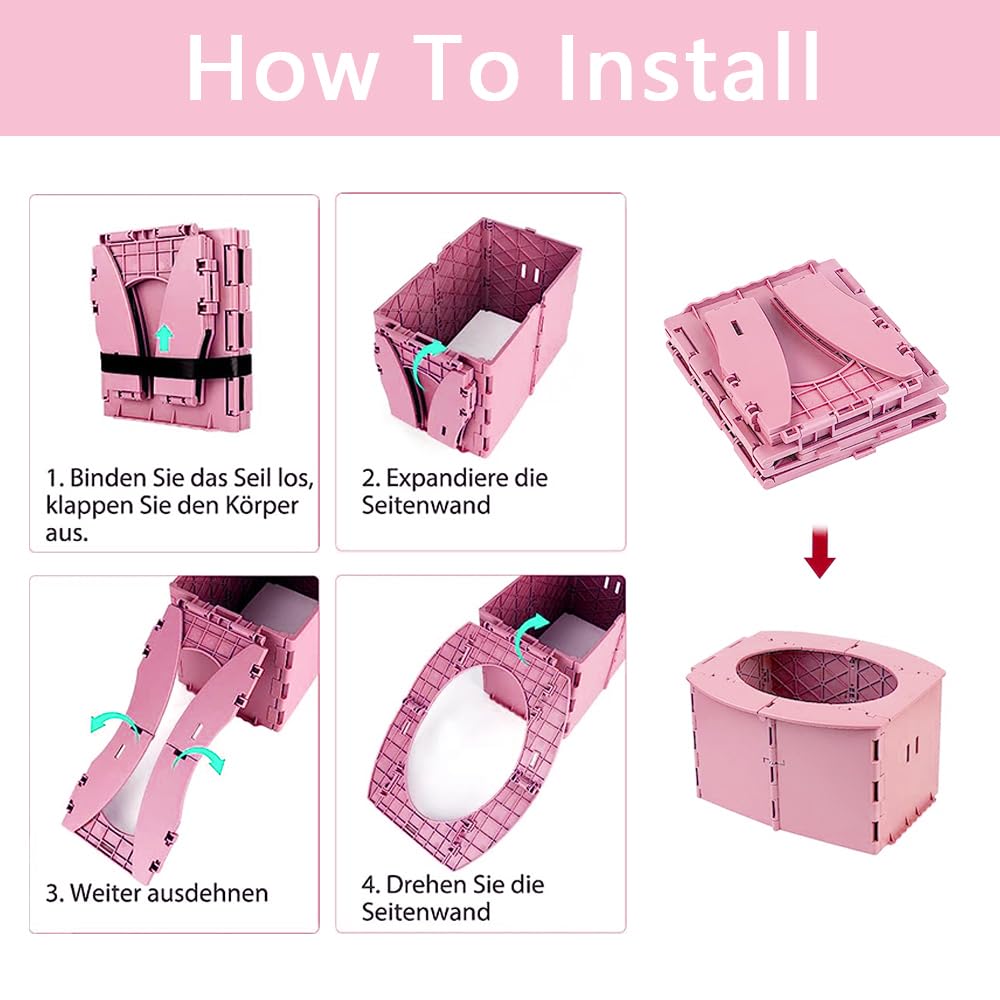 How To Install

1. Binden Sie das Seil los, klappen Sie den Körper aus.

2. Expandiere die Seitenwand

3. Weiter ausdehnen

4. Drehen Sie die Seitenwand