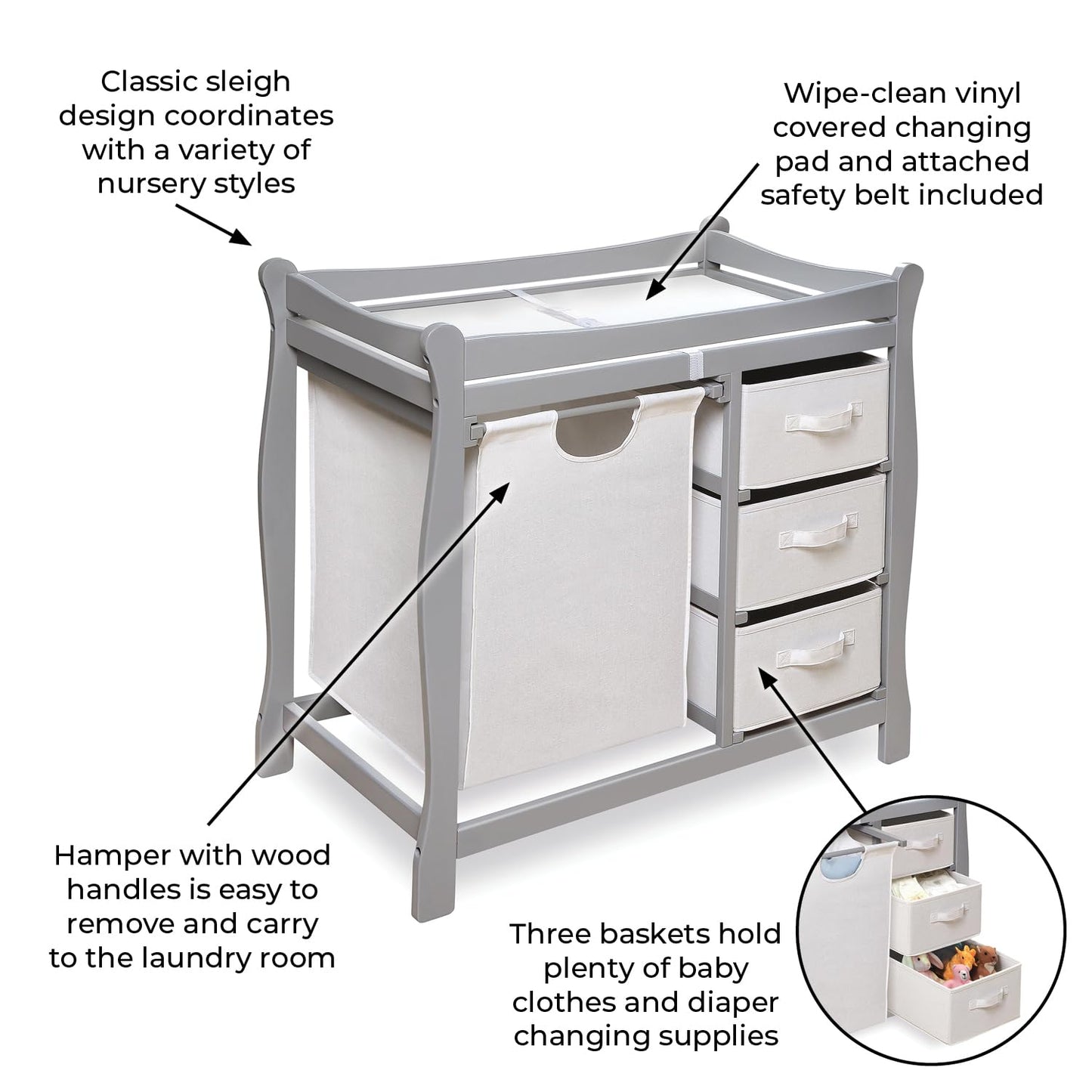 Classic sleigh design coordinates with a variety of nursery styles

Wipe-clean vinyl covered changing pad and attached safety belt included

Hamper with wood handles is easy to remove and carry to the laundry room

Three baskets hold plenty of baby clothes and diaper changing supplies