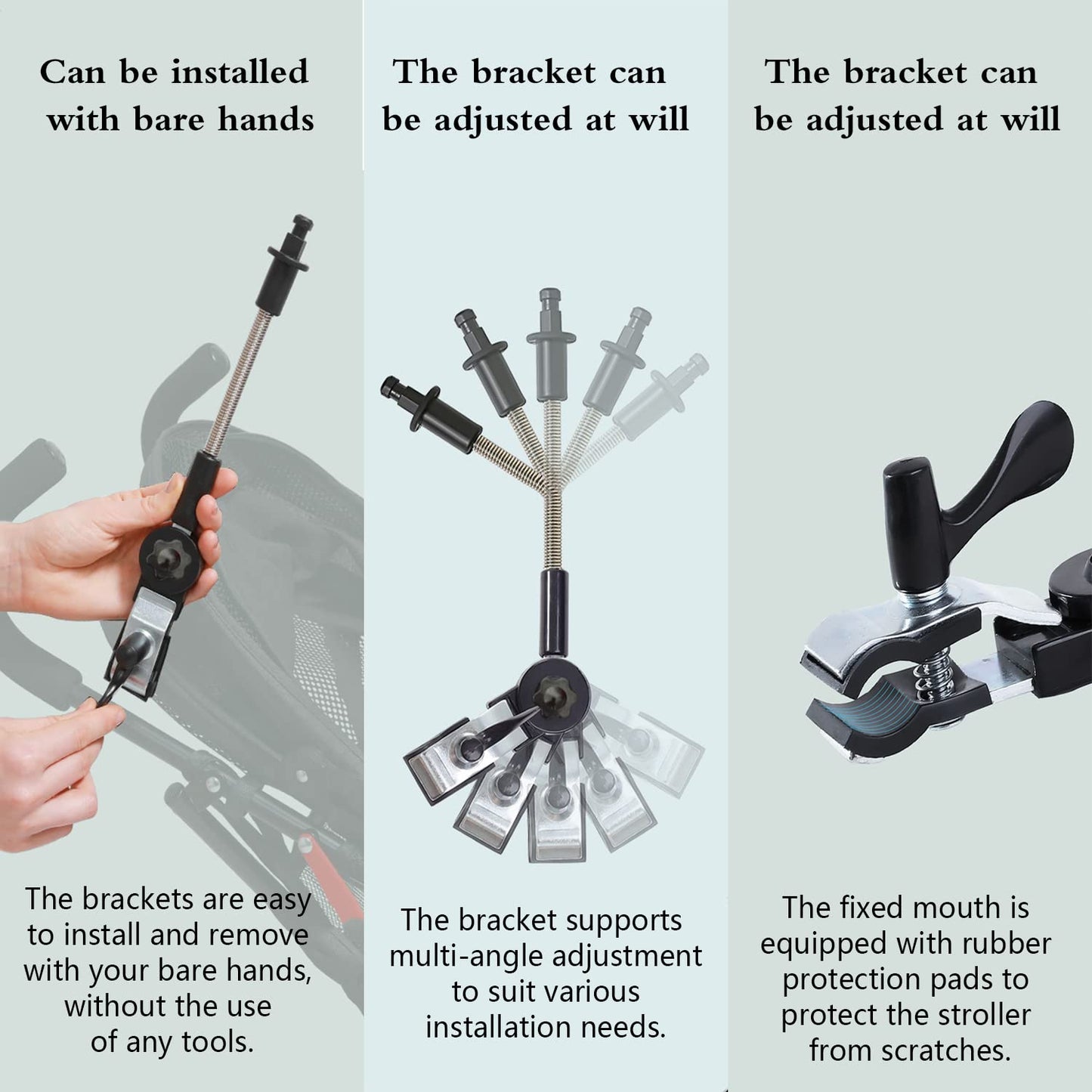 Can be installed with bare hands

The brackets are easy to install and remove with your bare hands, without the use of any tools.

The bracket can be adjusted at will

The bracket supports multi-angle adjustment to suit various installation needs.

The bracket can be adjusted at will

The fixed mouth is equipped with rubber protection pads to protect the stroller from scratches.