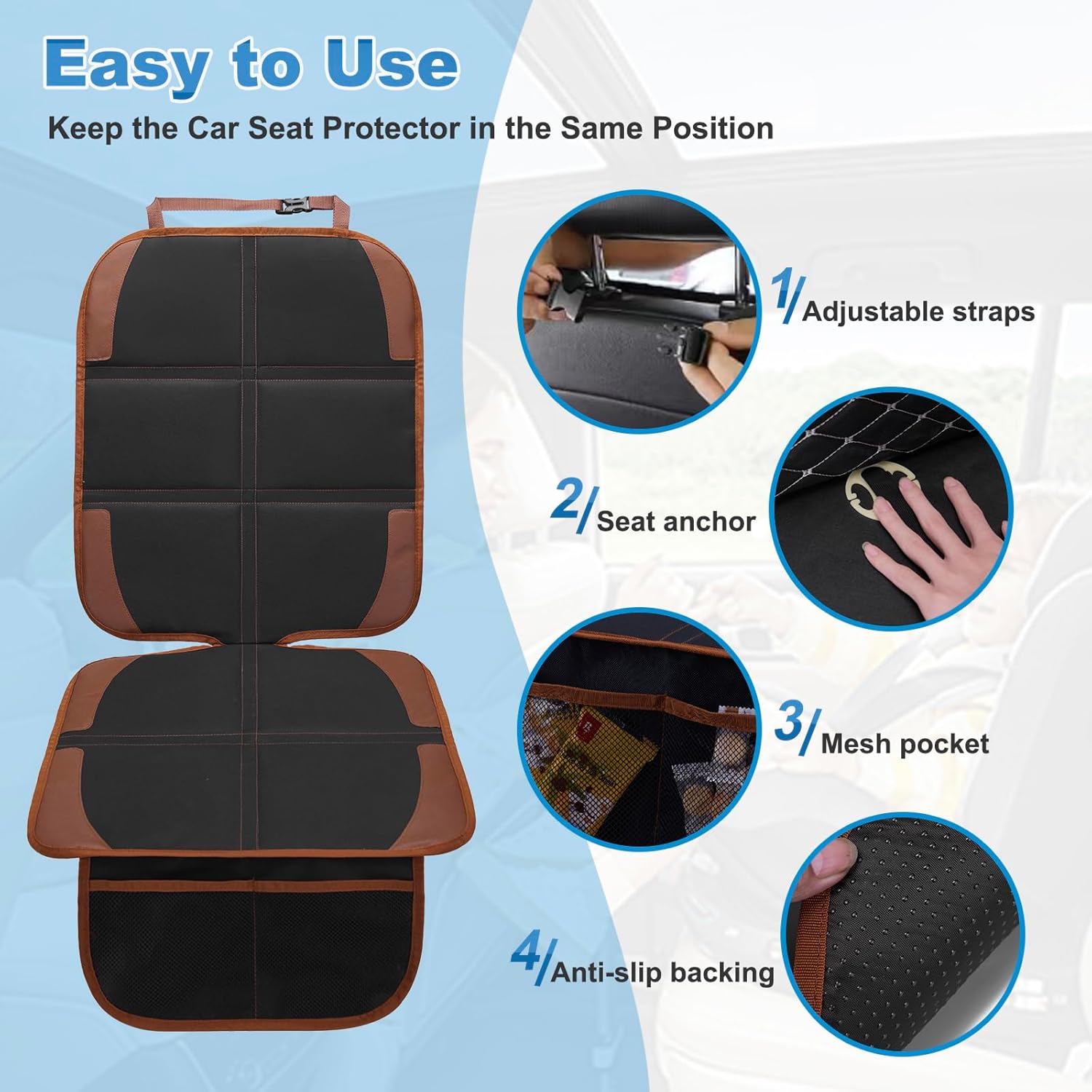 Easy to Use

Keep the Car Seat Protector in the Same Position

1/ Adjustable straps

2/ Seat anchor

3/ Mesh pocket

4/ Anti-slip backing