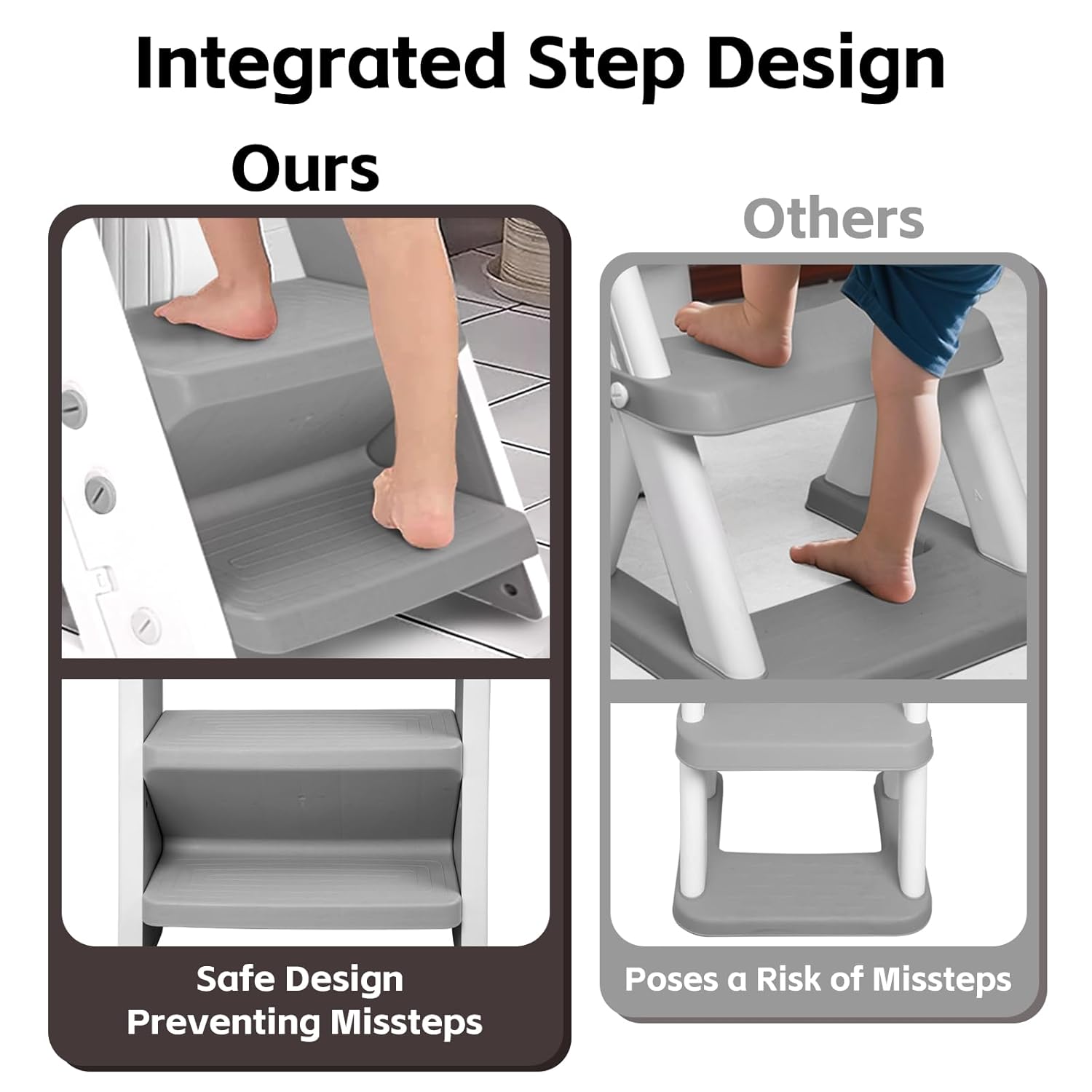 Integrated Step Design

Ours

Safe Design
Preventing Missteps

Others

Poses a Risk of Missteps