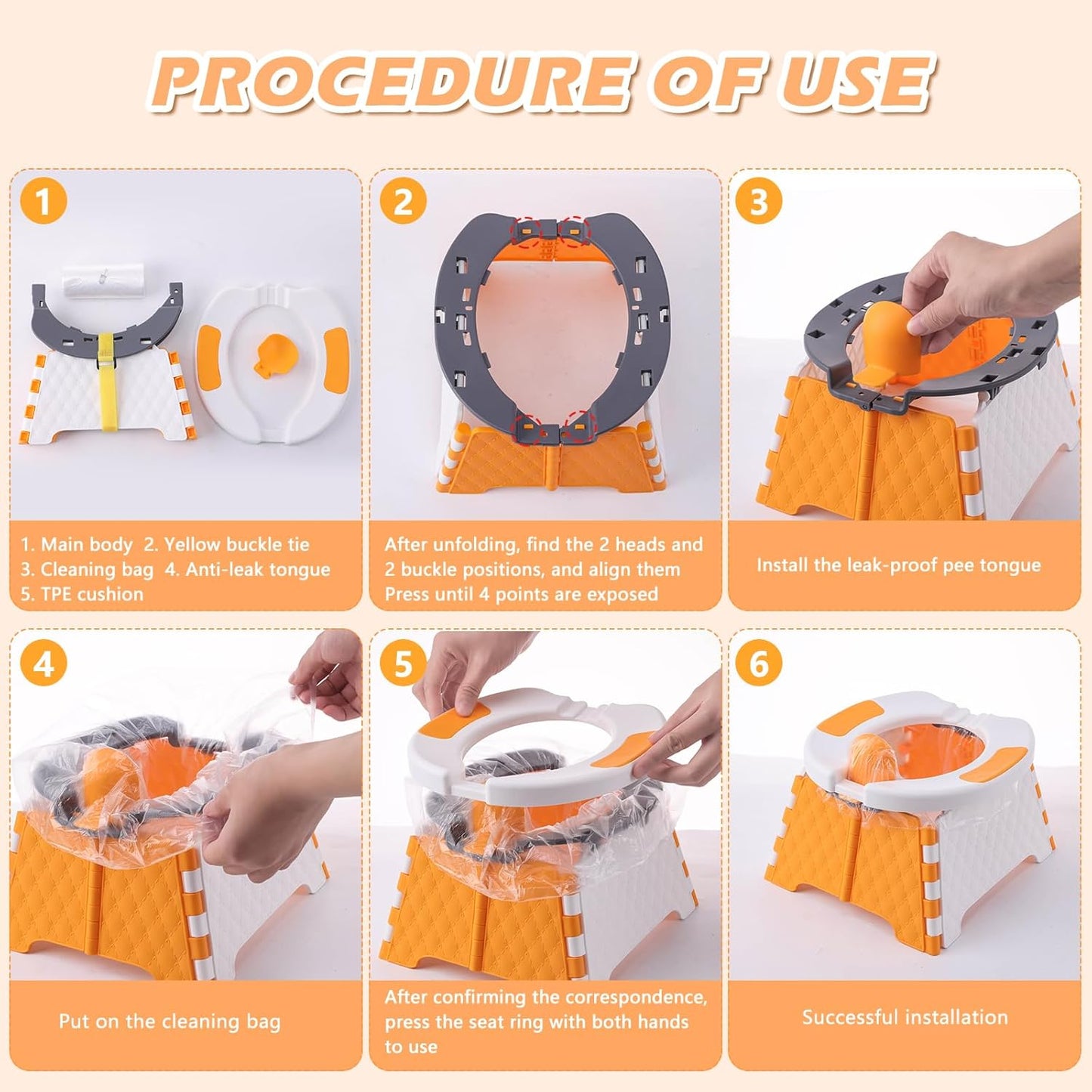 PROCEDURE OF USE

1

1. Main body 2. Yellow buckle tie
3. Cleaning bag 4. Anti-leak tongue
5. TPE cushion

2

After unfolding, find the 2 heads and 2 buckle positions, and align them
Press until 4 points are exposed

3

Install the leak-proof pee tongue

4

Put on the cleaning bag

5

After confirming the correspondence, press the seat ring with both hands to use

6

Successful installation