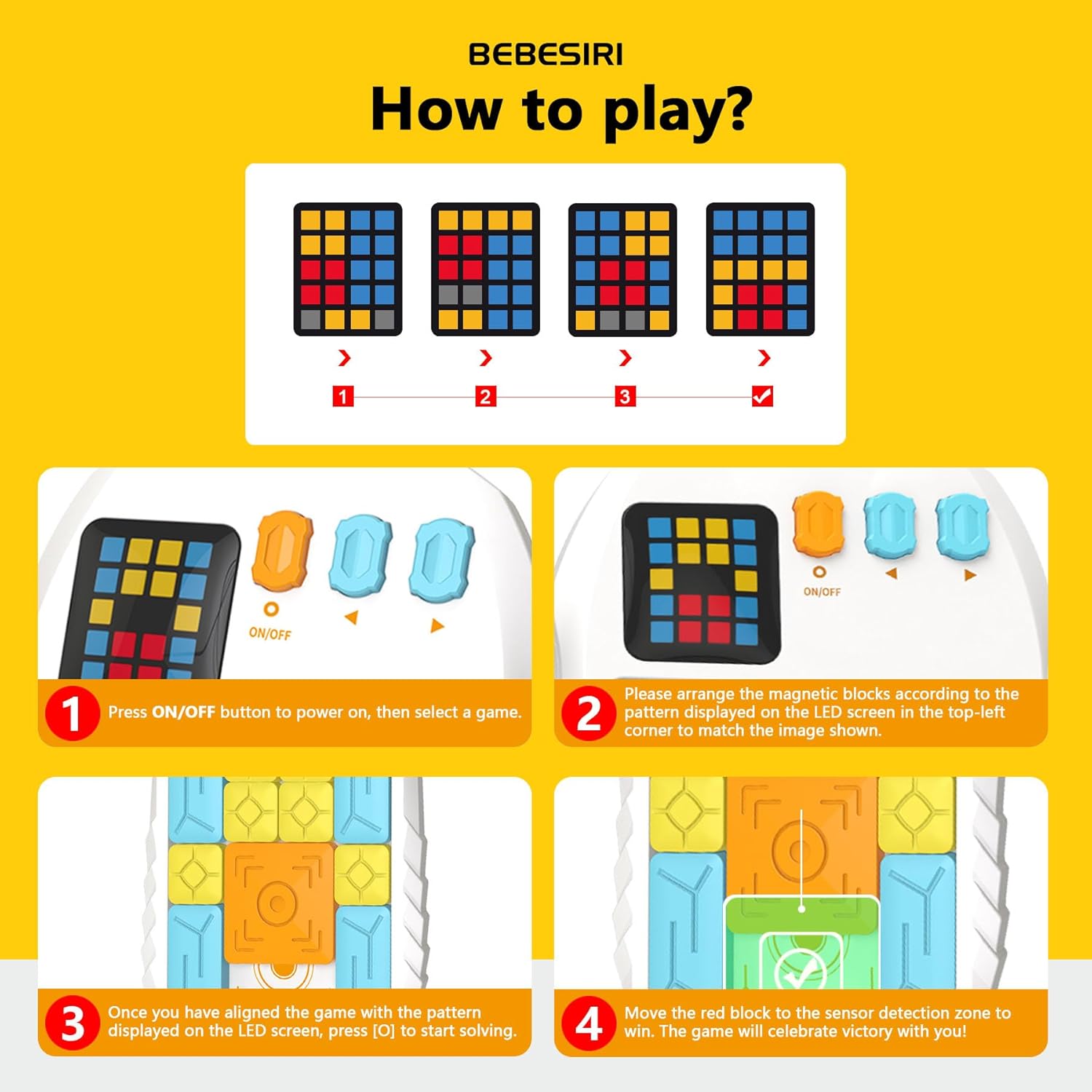 BEBESIRI

How to play?

1 2 3

ON/OFF

1 Press ON/OFF button to power on, then select a game.

ON/OFF

2 Please arrange the magnetic blocks according to the pattern displayed on the LED screen in the top-left corner to match the image shown.

3 Once you have aligned the game with the pattern displayed on the LED screen, press [O] to start solving.

4 Move the red block to the sensor detection zone to win. The game will celebrate victory with you!