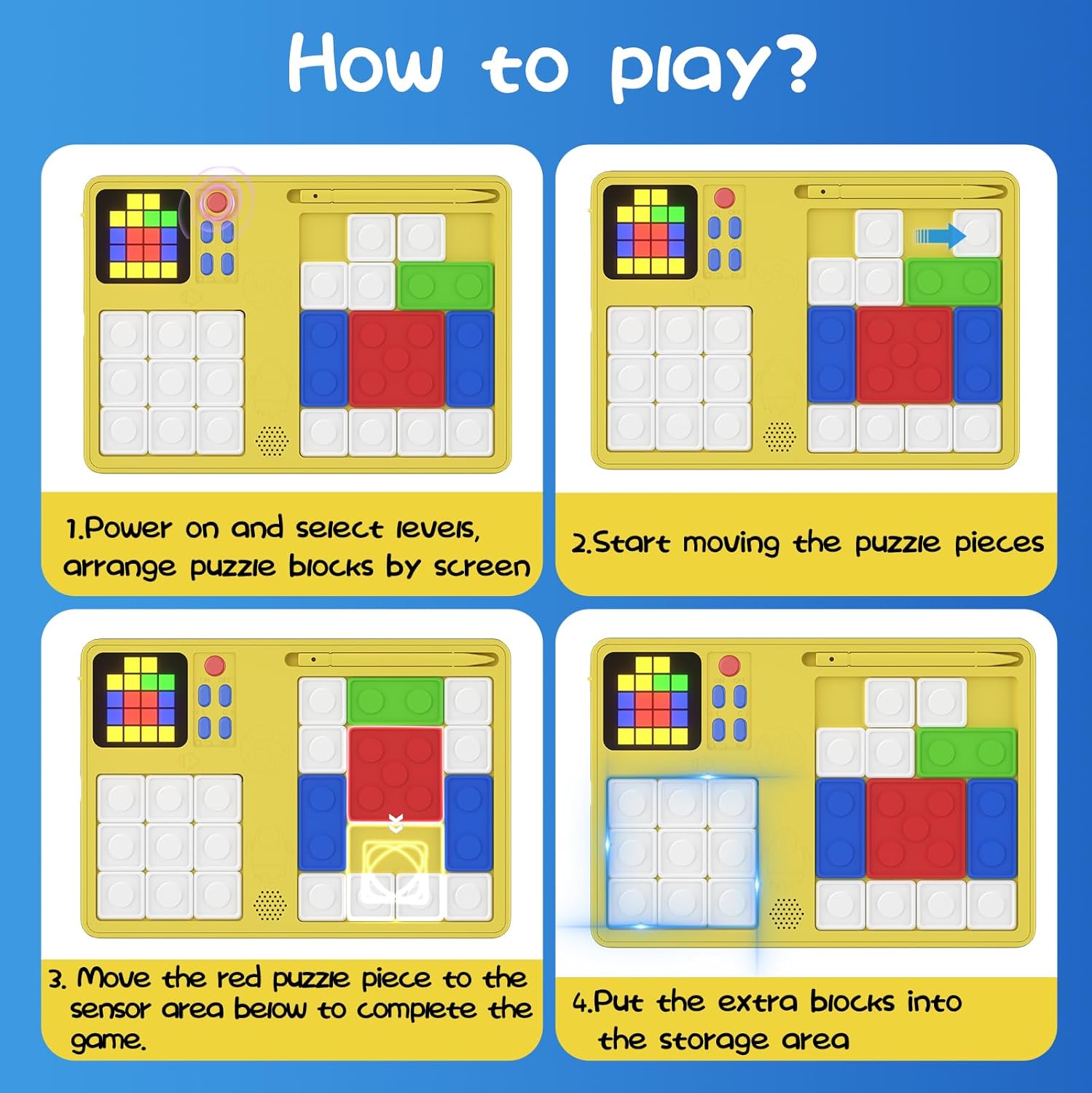 How to play?

1.Power on and select levels, arrange puzzle blocks by screen

2.Start moving the puzzle pieces

3. Move the red puzzle piece to the sensor area below to complete the game.

4.Put the extra blocks into the storage area