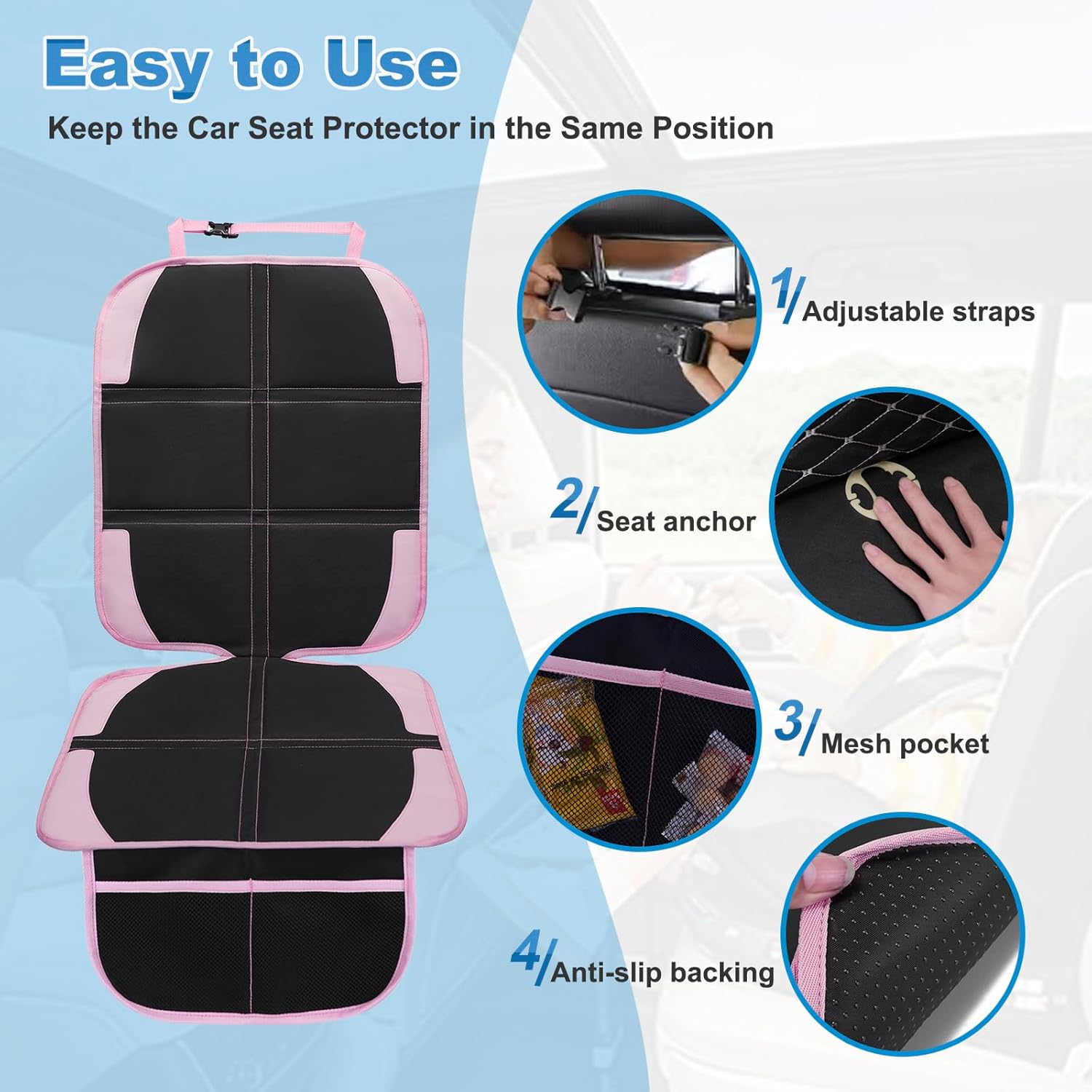 Easy to Use

Keep the Car Seat Protector in the Same Position

1/ Adjustable straps

2/ Seat anchor

3/ Mesh pocket

4/ Anti-slip backing