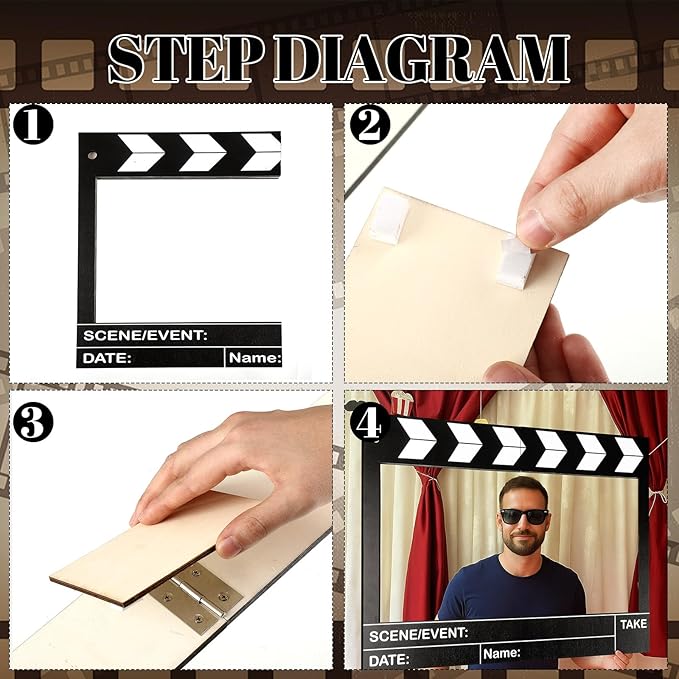 STEP DIAGRAM

1

SCENE/EVENT:
DATE: Name:

2

3

4

SCENE/EVENT: TAKE
DATE: Name: