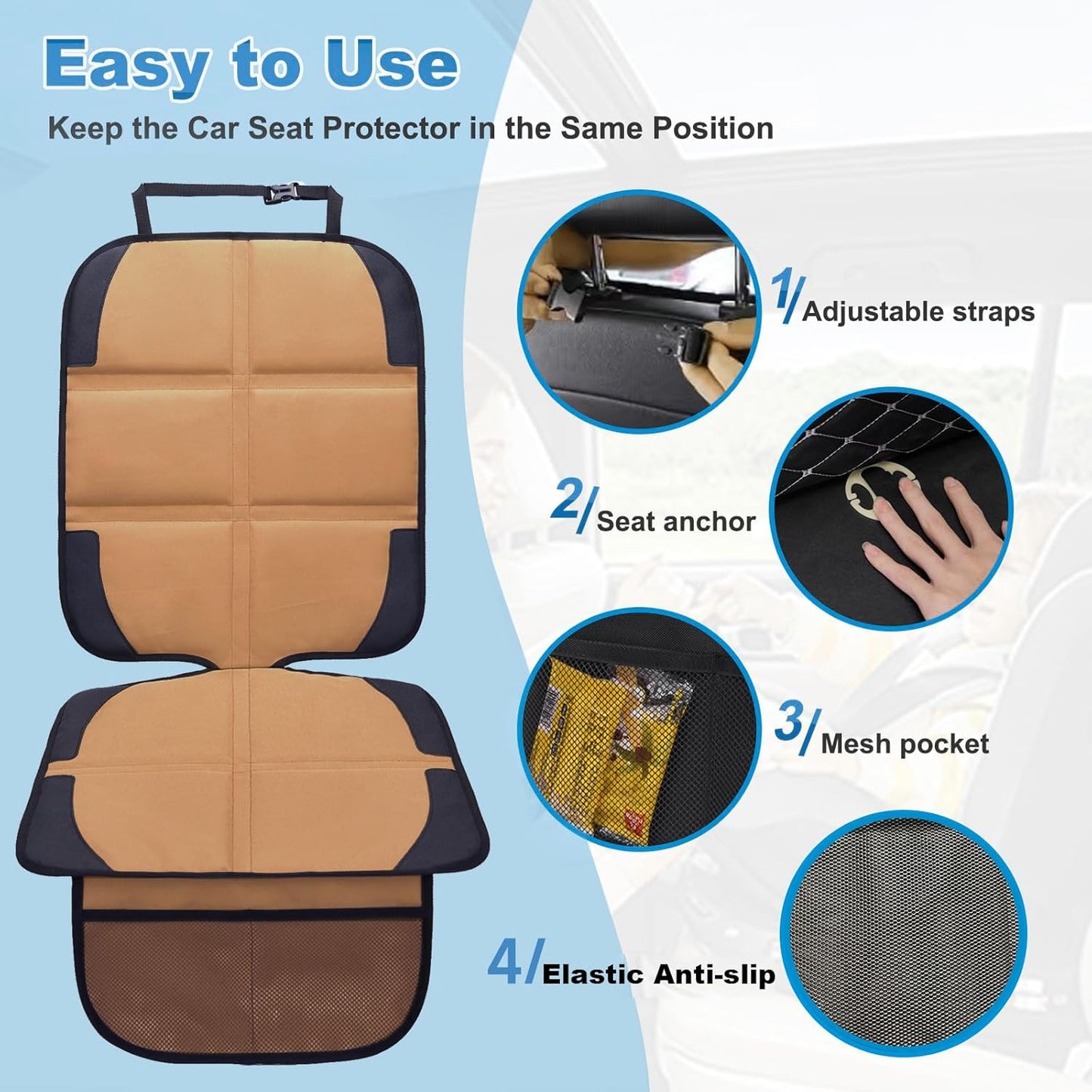 Easy to Use

Keep the Car Seat Protector in the Same Position

1/ Adjustable straps

2/ Seat anchor

3/ Mesh pocket

4/ Elastic Anti-slip