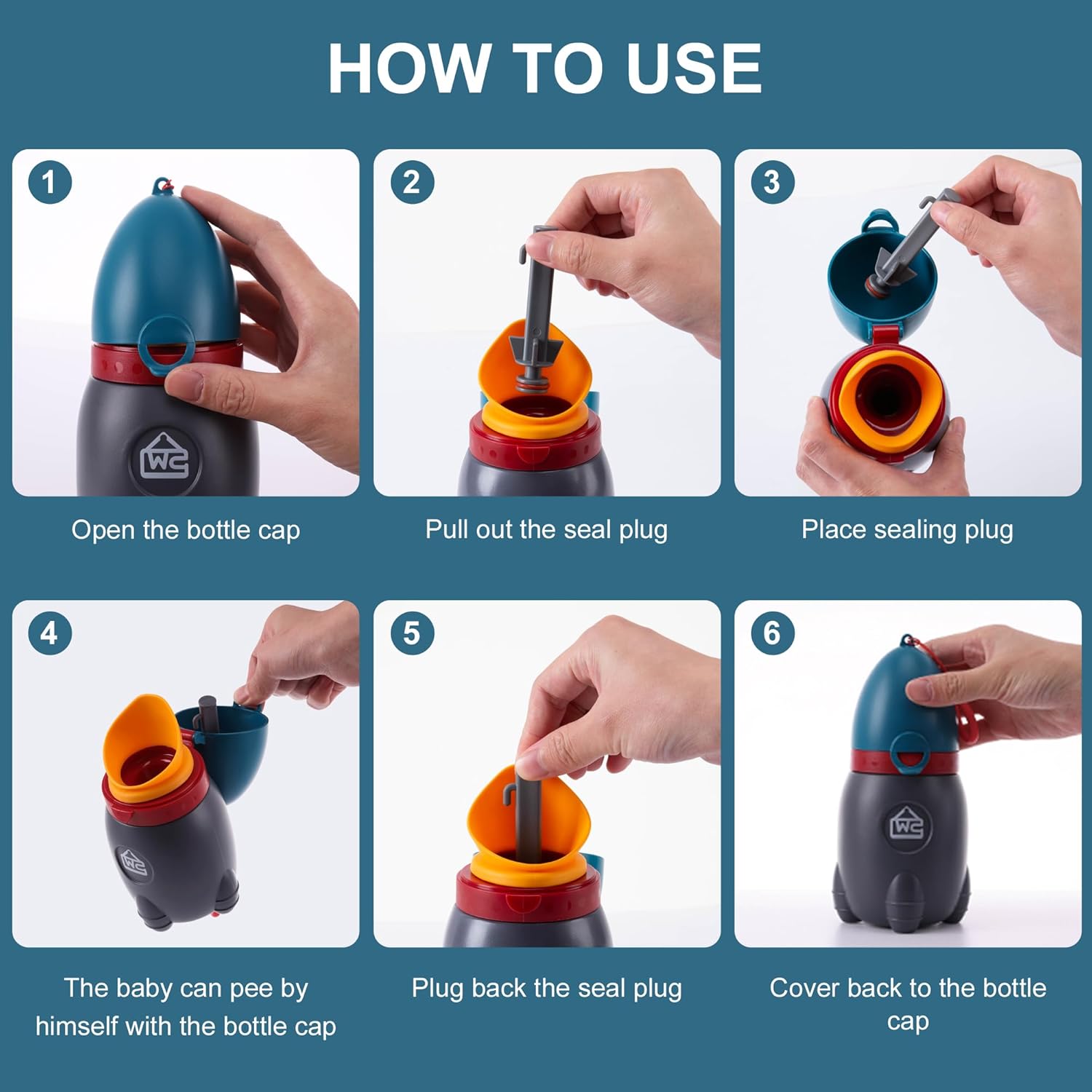 HOW TO USE

1
WC
Open the bottle cap

2
Pull out the seal plug

3
Place sealing plug

4
WC
The baby can pee by himself with the bottle cap

5
Plug back the seal plug

6
WC
Cover back to the bottle cap