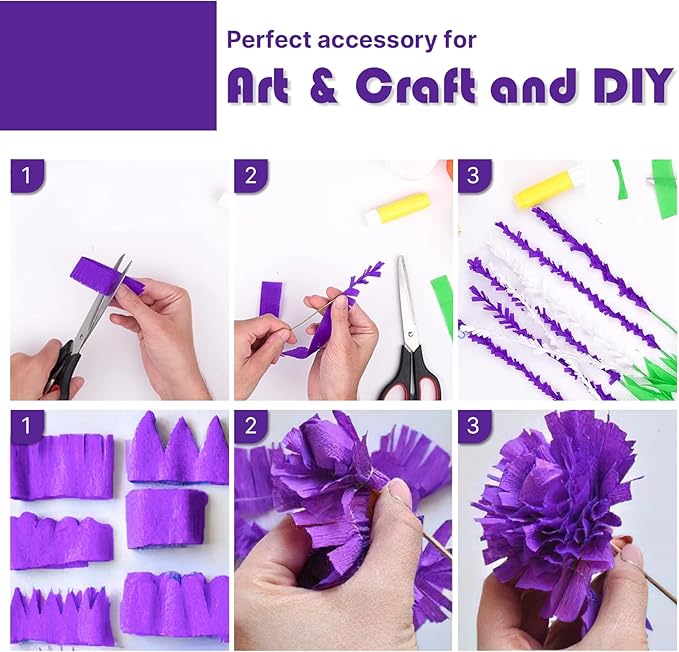 Perfect accessory for
Art & Craft and DIY

1

2

3

1

2

3