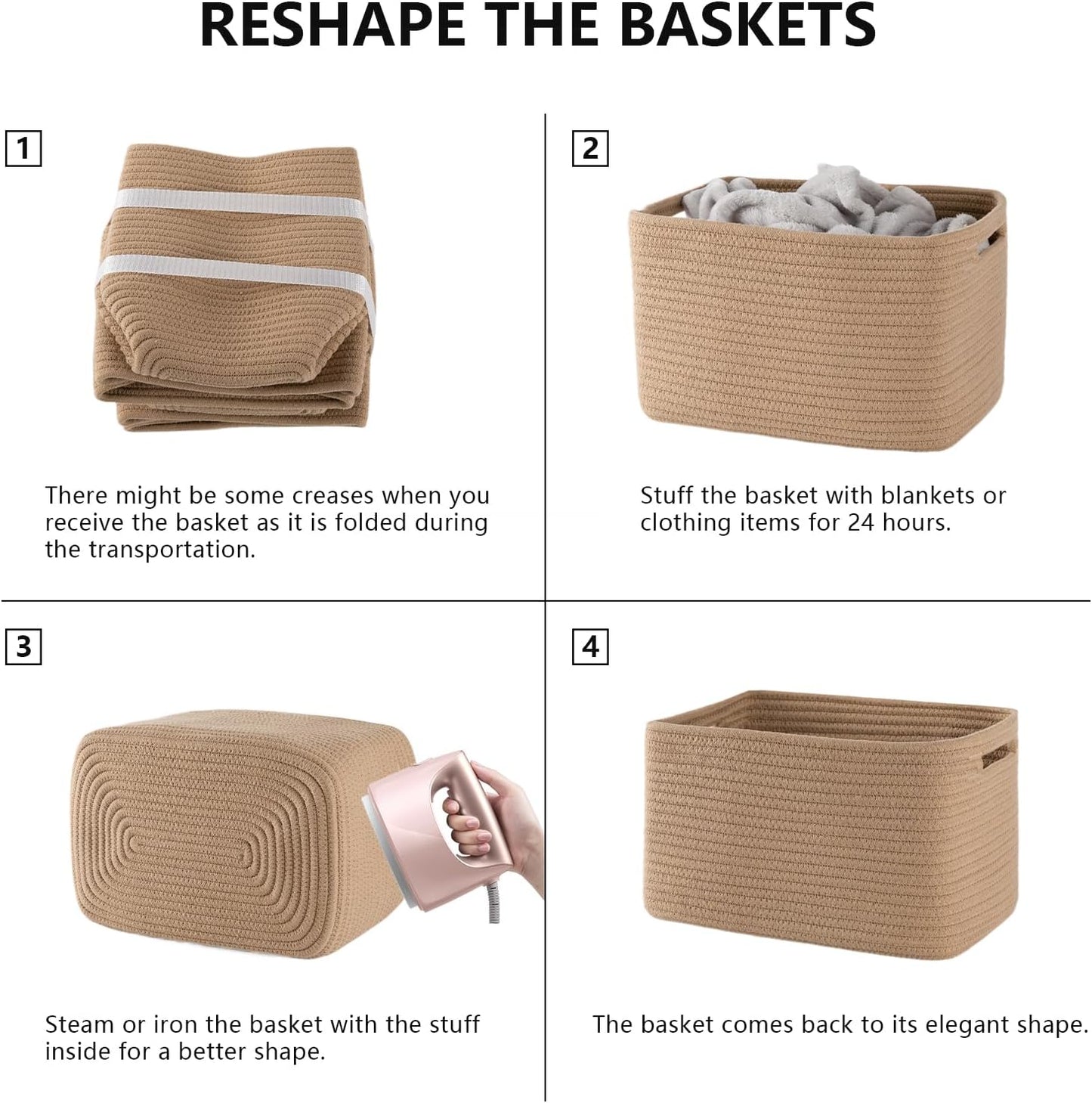 RESHAPE THE BASKETS

1

There might be some creases when you receive the basket as it is folded during the transportation.

2

Stuff the basket with blankets or clothing items for 24 hours.

3

Steam or iron the basket with the stuff inside for a better shape.

4

The basket comes back to its elegant shape.