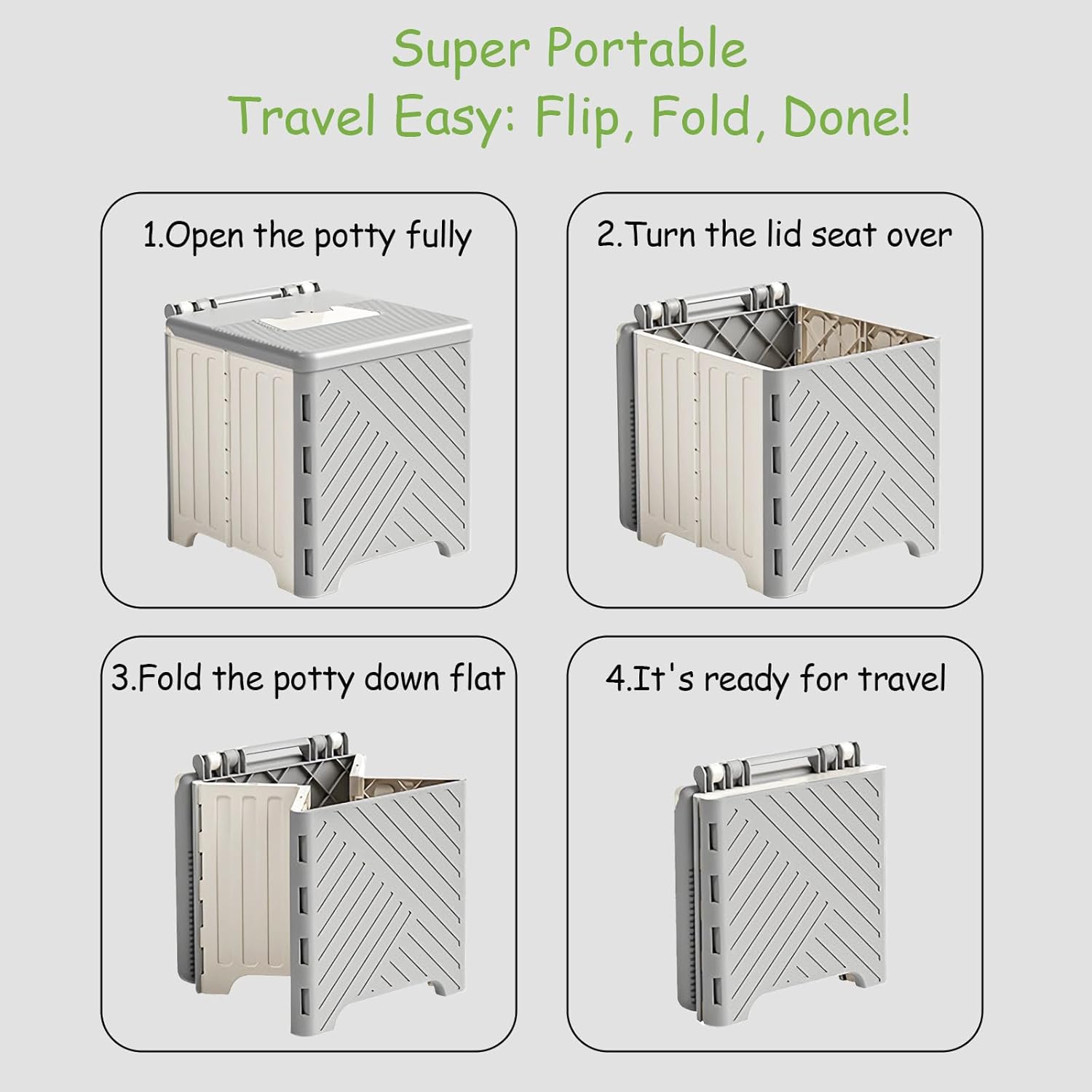 Super Portable
Travel Easy: Flip, Fold, Done!

1.Open the potty fully

2.Turn the lid seat over

3.Fold the potty down flat

4.It's ready for travel