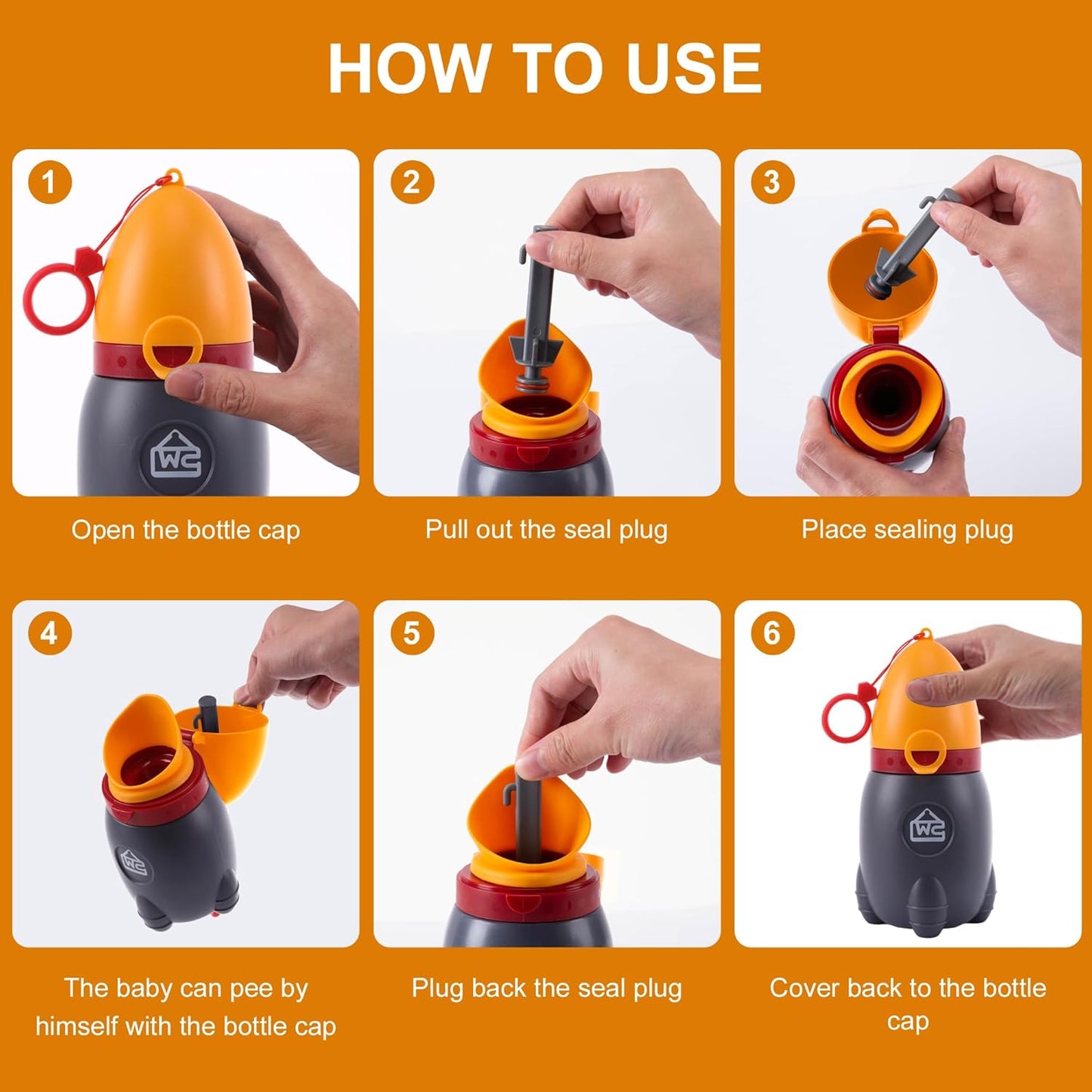 HOW TO USE

1

WC

Open the bottle cap

2

Pull out the seal plug

3

Place sealing plug

4

WC

The baby can pee by himself with the bottle cap

5

Plug back the seal plug

6

WC

Cover back to the bottle cap