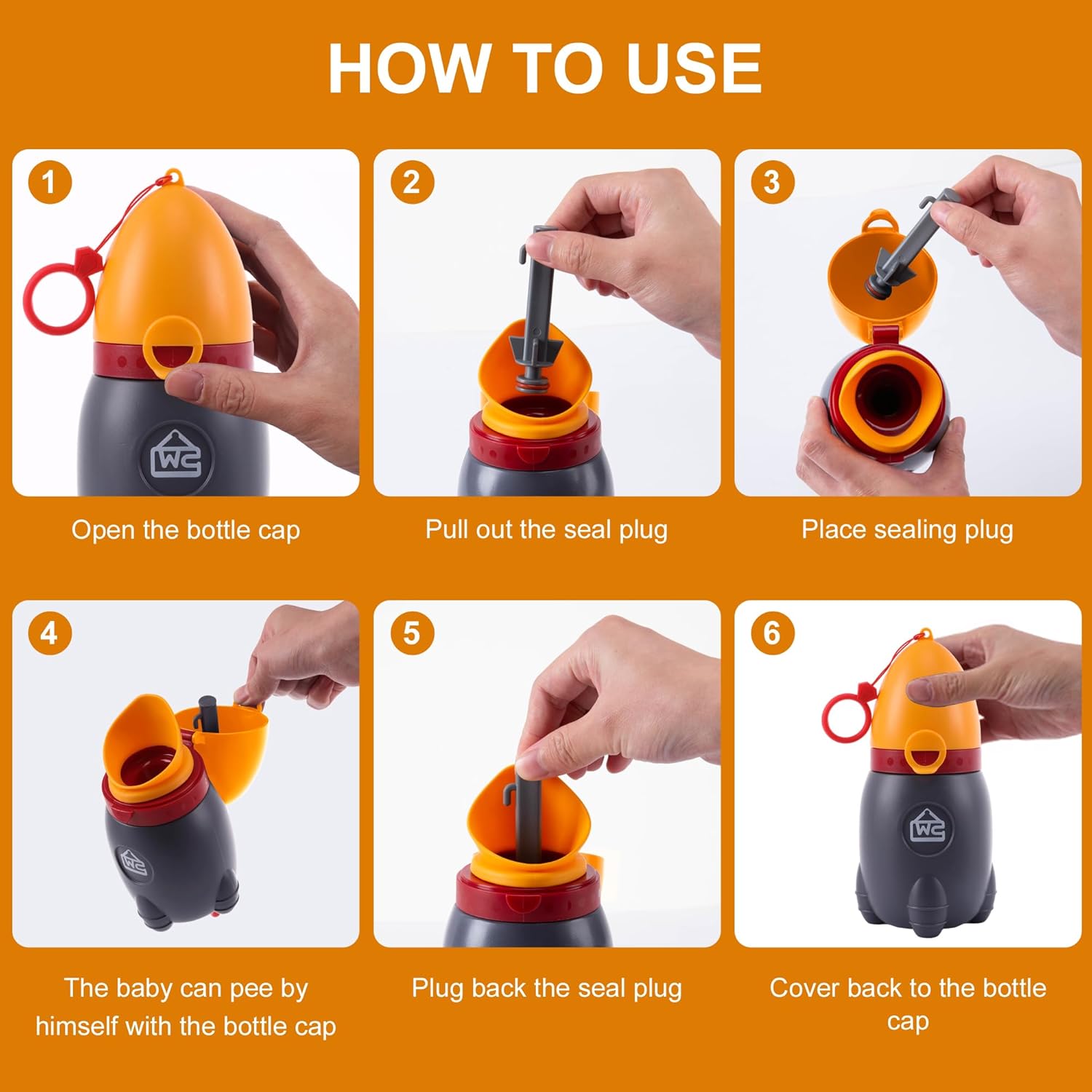 HOW TO USE

1
WC
Open the bottle cap

2
Pull out the seal plug

3
Place sealing plug

4
WC
The baby can pee by himself with the bottle cap

5
Plug back the seal plug

6
WC
Cover back to the bottle cap